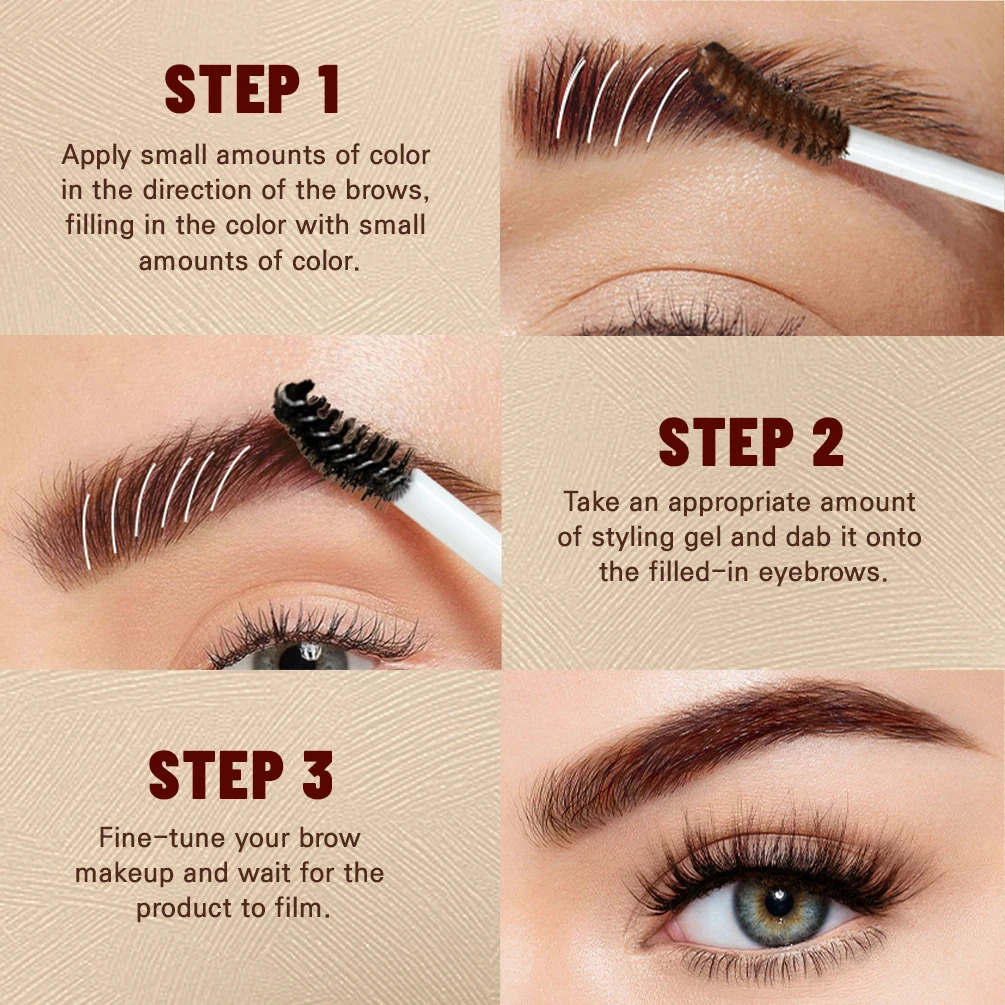 STEP 1

Apply small amounts of color in the direction of the brows, filling in the color with small amounts of color.

STEP 2

Take an appropriate amount of styling gel and dab it onto the filled-in eyebrows.

STEP 3

Fine-tune your brow makeup and wait for the product to film.