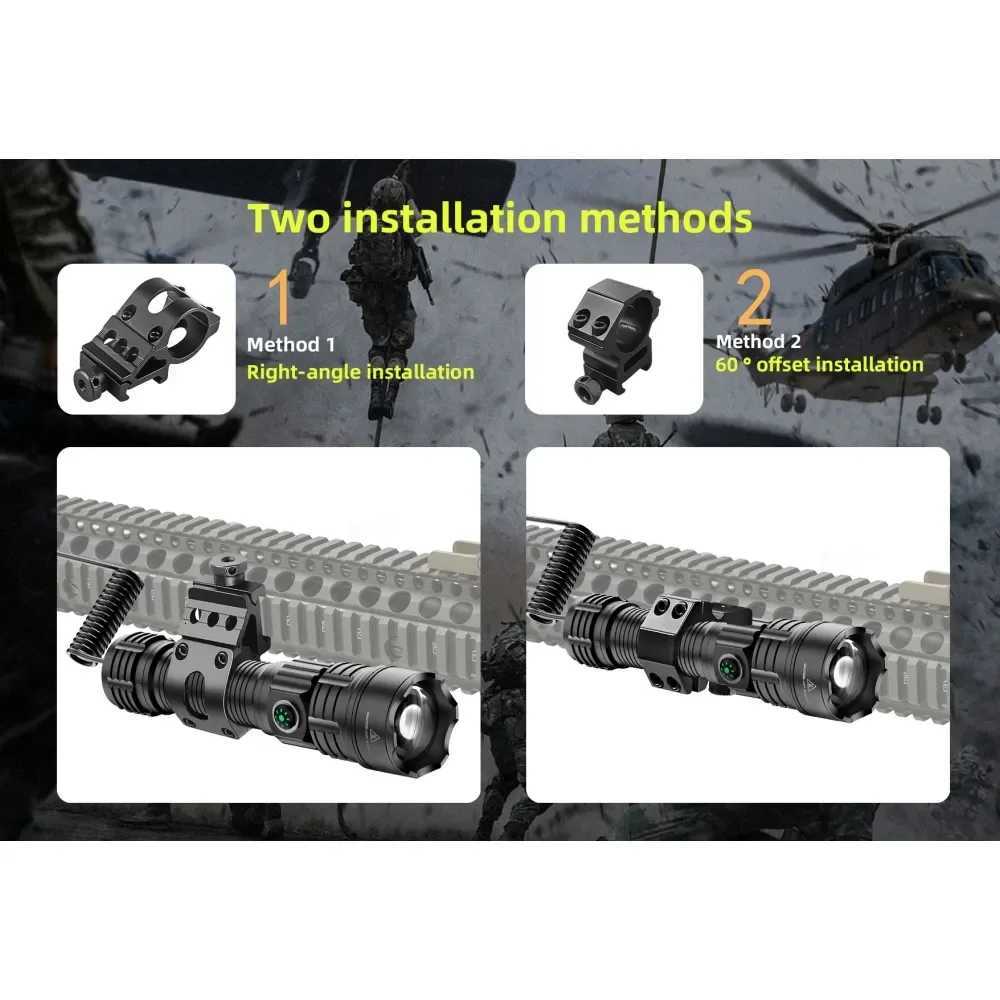 Two installation methods

1
Method 1
Right-angle installation

2
Method 2
60 ° offset installation