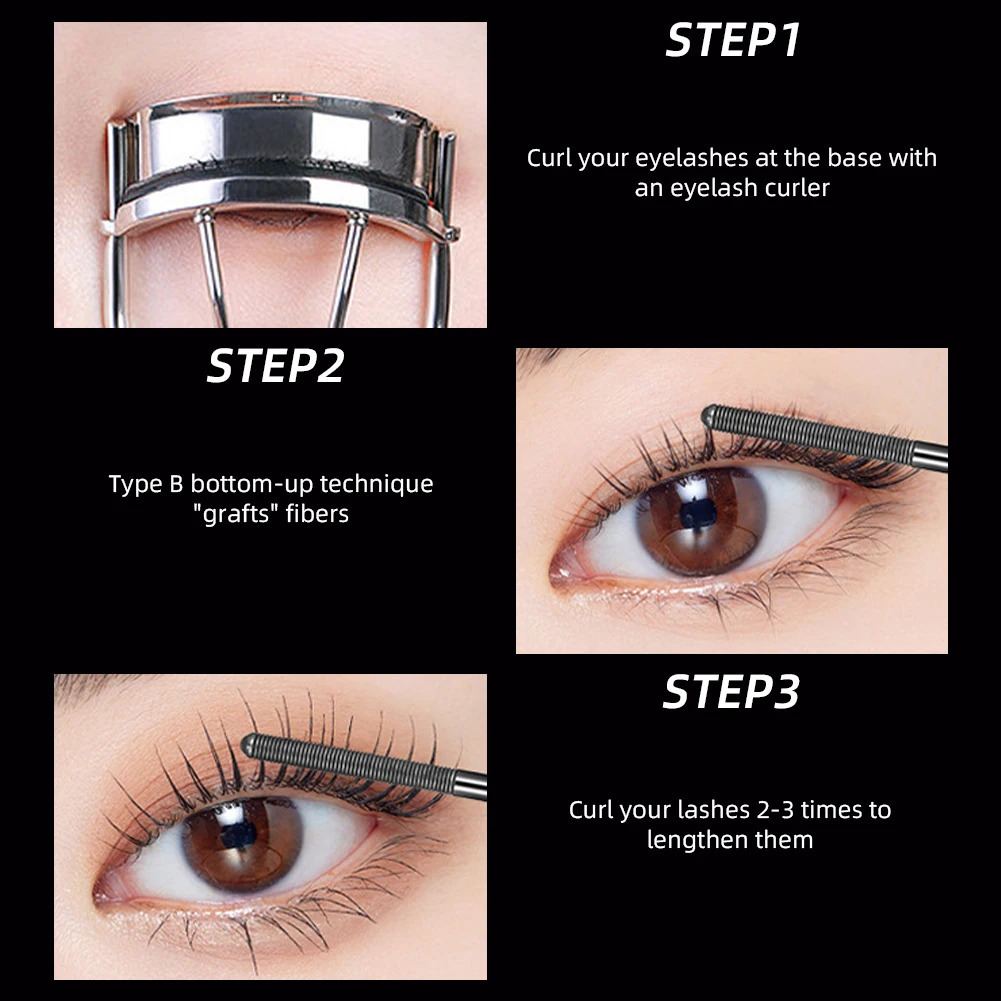 STEP1

Curl your eyelashes at the base with an eyelash curler

STEP2

Type B bottom-up technique "grafts" fibers

STEP3

Curl your lashes 2-3 times to lengthen them