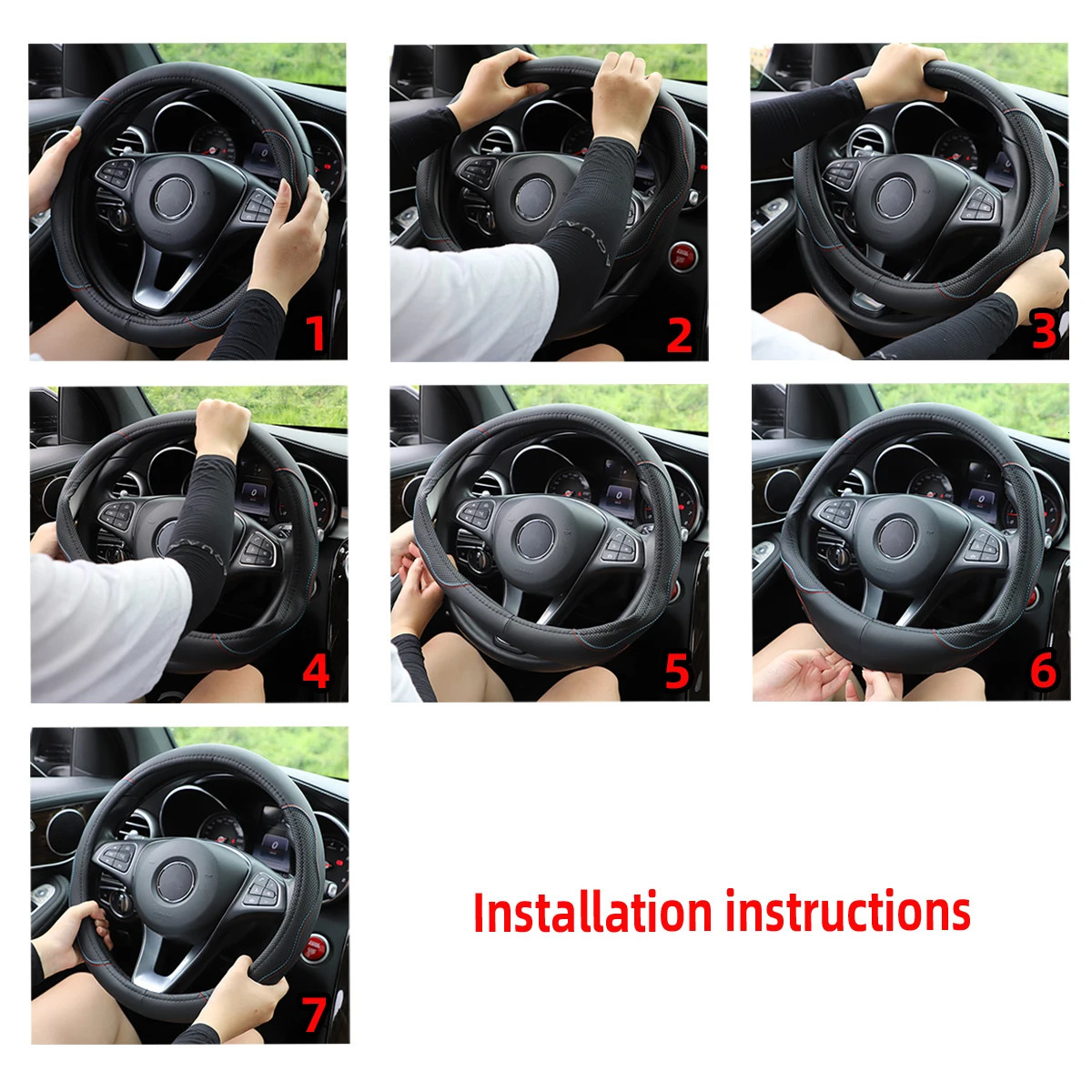 1

2

3

4

5

6

7

Installation instructions