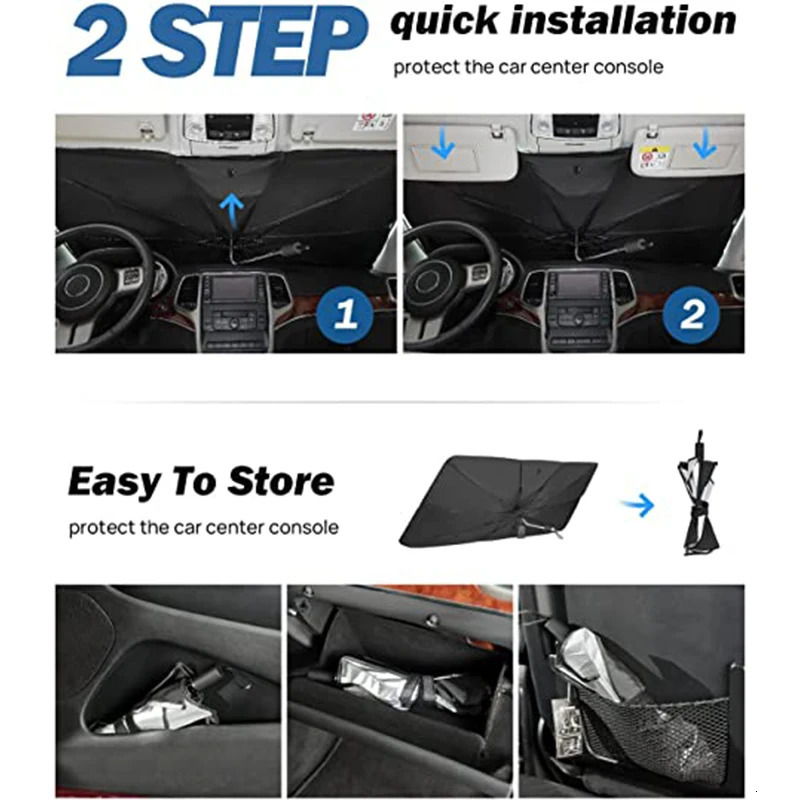 2 STEP quick installation

protect the car center console

1

2

Easy To Store

protect the car center console