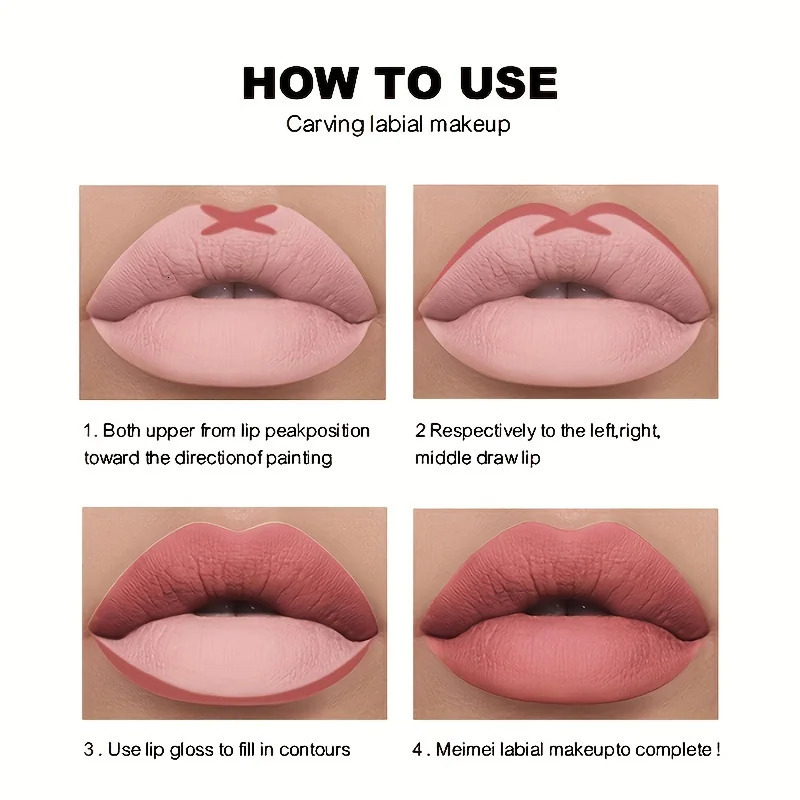 HOW TO USE
Carving labial makeup

1. Both upper from lip peakposition toward the directionof painting

2 Respectively to the left,right, middle draw lip

3 . Use lip gloss to fill in contours

4 . Meimei labial makeupto complete !