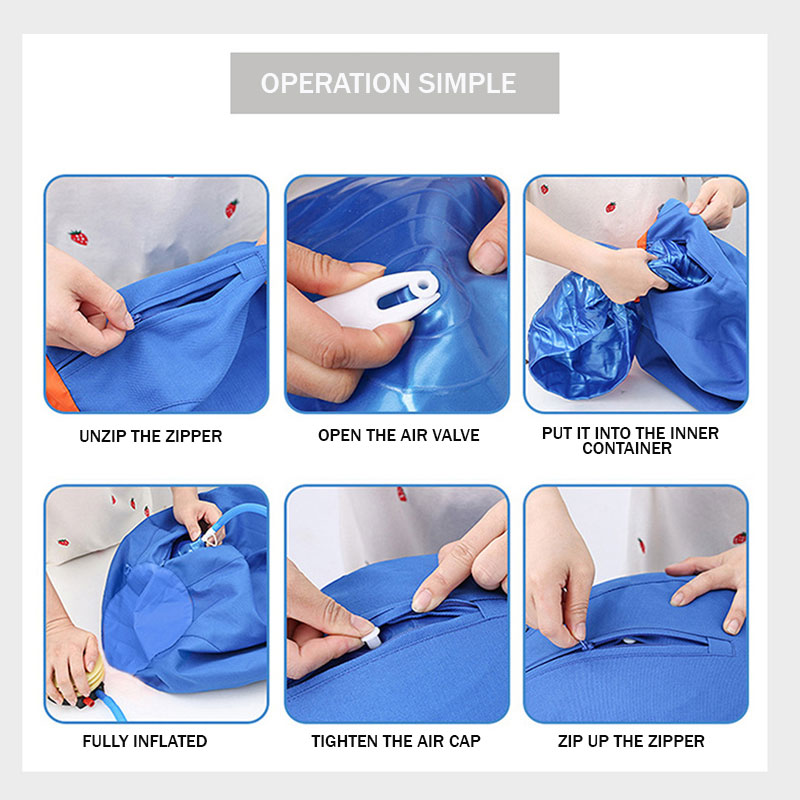 OPERATION SIMPLE

UNZIP THE ZIPPER

OPEN THE AIR VALVE

PUT IT INTO THE INNER CONTAINER

FULLY INFLATED

TIGHTEN THE AIR CAP

ZIP UP THE ZIPPER