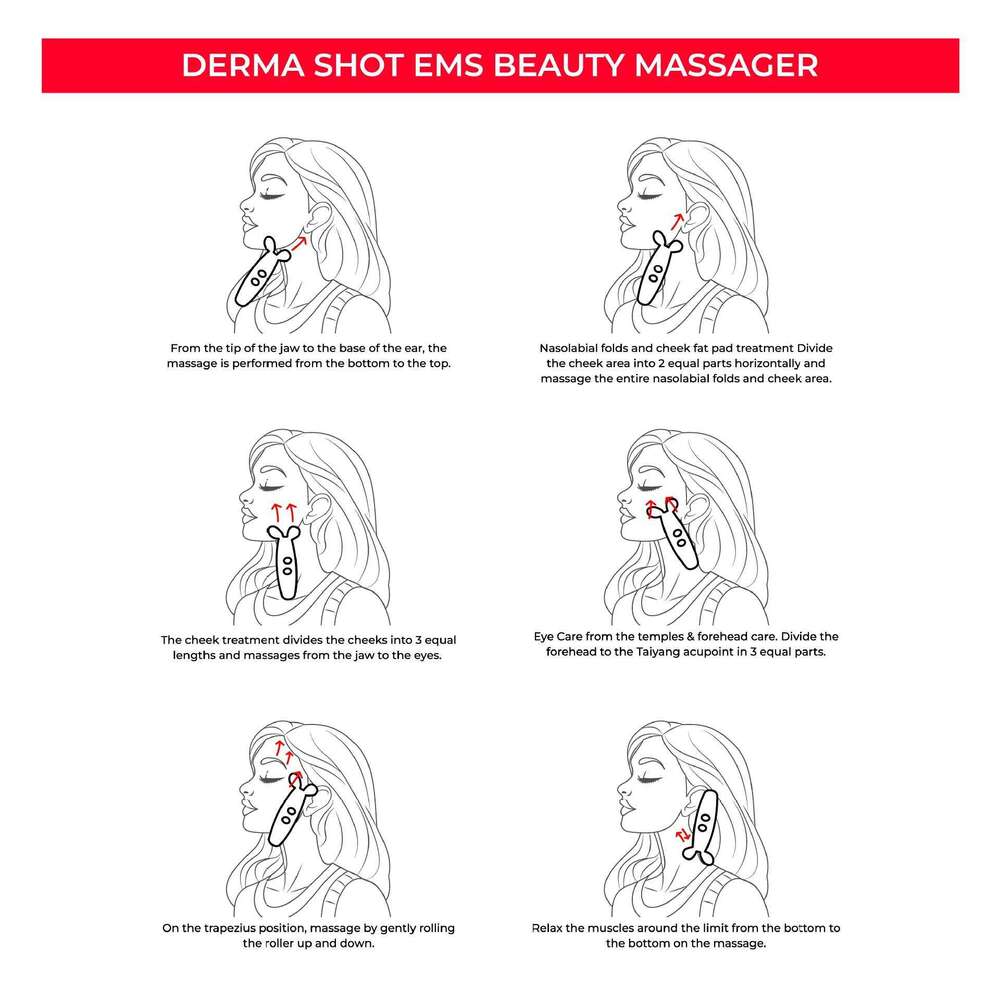 DERMA SHOT EMS BEAUTY MASSAGER

From the tip of the jaw to the base of the ear, the massage is performed from the bottom to the top.

Nasolabial folds and cheek fat pad treatment Divide the cheek area into 2 equal parts horizontally and massage the entire nasolabial folds and cheek area.

The cheek treatment divides the cheeks into 3 equal lengths and massages from the jaw to the eyes.

Eye Care from the temples & forehead care. Divide the forehead to the Taiyang acupoint in 3 equal parts.

On the trapezius position, massage by gently rolling the roller up and down.

Relax the muscles around the limit from the bottom to the bottom on the massage.