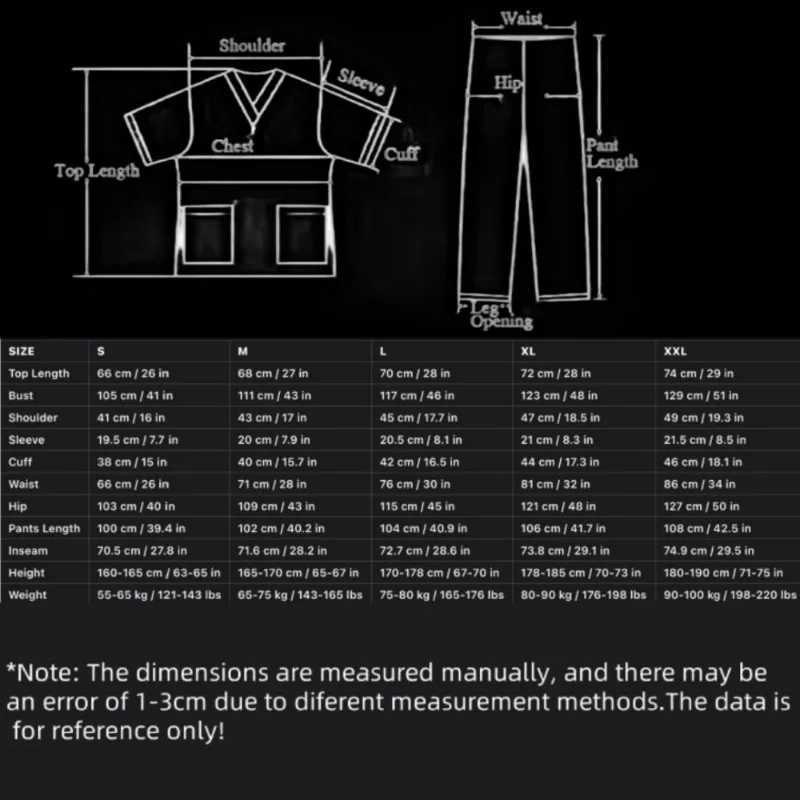 Shoulder
Sleeve
Chest
Cuff
Top Length
Waist
Hip
Pant Length
Leg Opening

| SIZE | S | M | L | XL | XXL |
|---|---|---|---|---|---|
| Top Length | 66 cm / 26 in | 68 cm / 27 in | 70 cm / 28 in | 72 cm / 28 in | 74 cm / 29 in |
| Bust | 105 cm / 41 in | 111 cm / 43 in | 117 cm / 46 in | 123 cm / 48 in | 129 cm / 51 in |
| Shoulder | 41 cm / 16 in | 43 cm / 17 in | 45 cm / 17.7 in | 47 cm / 18.5 in | 49 cm / 19.3 in |
| Sleeve | 19.5 cm / 7.7 in | 20 cm / 7.9 in | 20.5 cm / 8.1 in | 21 cm / 8.3 in | 21.5 cm / 8.5 in |
| Cuff | 38 cm / 15 in | 40 cm / 15.7 in | 42 cm / 16.5 in | 44 cm / 17.3 in | 46 cm / 18.1 in |
| Waist | 66 cm / 26 in | 71 cm / 28 in | 76 cm / 30 in | 81 cm / 32 in | 86 cm / 34 in |
| Hip | 103 cm / 40 in | 109 cm / 43 in | 115 cm / 45 in | 121 cm / 48 in | 127 cm / 50 in |
| Pants Length | 100 cm / 39.4 in | 102 cm / 40.2 in | 104 cm / 40.9 in | 106 cm / 41.7 in | 108 cm / 42.5 in |
| Inseam | 70.5 cm / 27.8 in | 71.6 cm / 28.2 in | 72.7 cm / 28.6 in | 73.8 cm / 29.1 in | 74.9 cm / 29.5 in |
| Height | 160-165 cm / 63-65 in | 165-170 cm / 65-67 in | 170-178 cm / 67-70 in | 178-185 cm / 70-73 in | 180-190 cm / 71-75 in |
| Weight | 55-65 kg / 121-143 lbs | 65-75 kg / 143-165 lbs | 75-80 kg / 165-176 lbs | 80-90 kg / 176-198 lbs | 90-100 kg / 198-220 lbs |

*Note: The dimensions are measured manually, and there may be an error of 1-3cm due to diferent measurement methods.The data is for reference only!