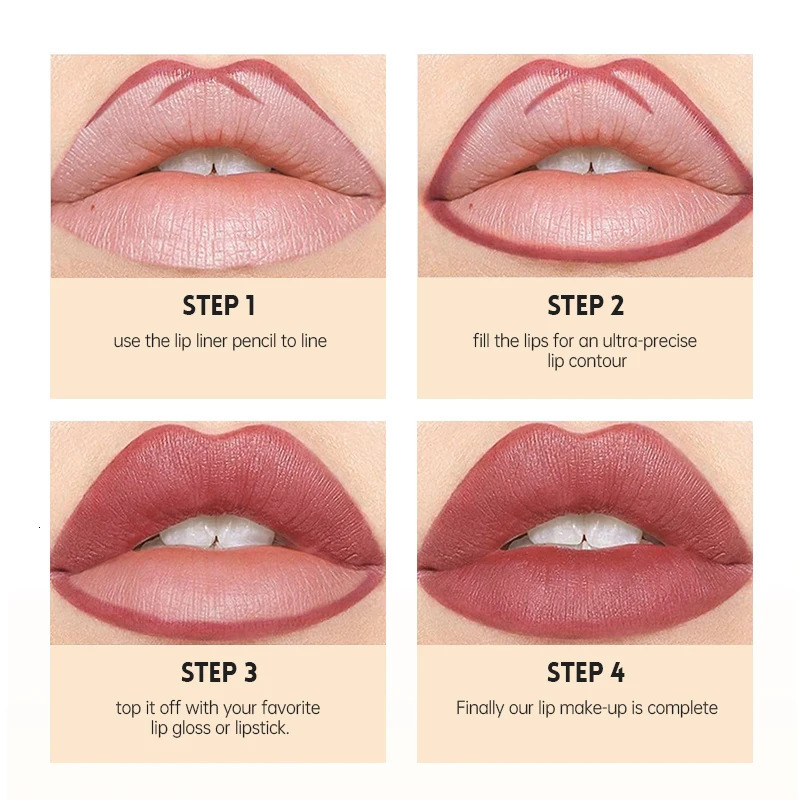 STEP 1
use the lip liner pencil to line

STEP 2
fill the lips for an ultra-precise lip contour

STEP 3
top it off with your favorite lip gloss or lipstick.

STEP 4
Finally our lip make-up is complete