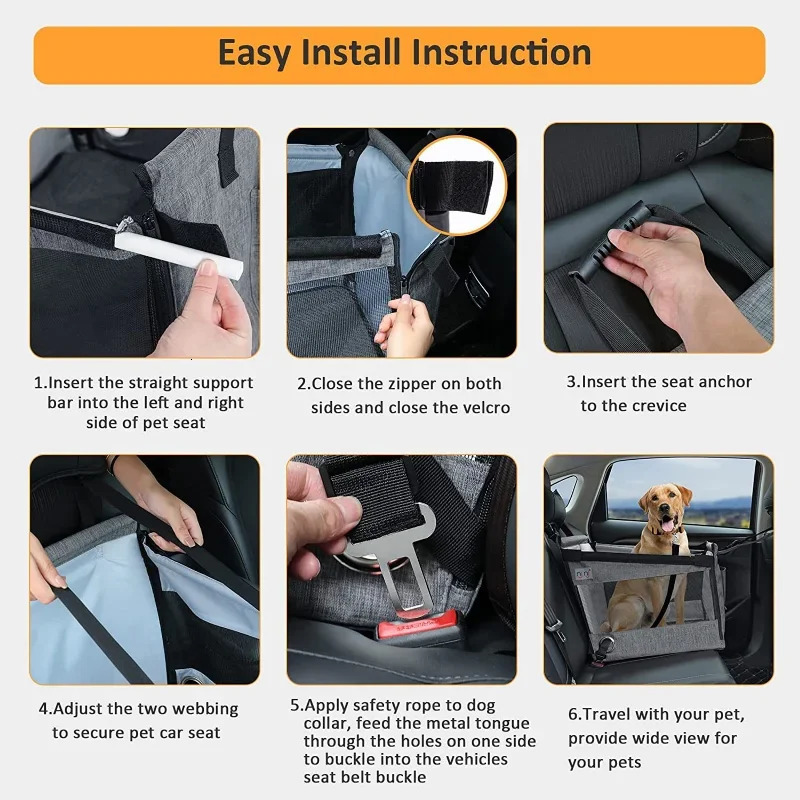 Easy Install Instruction

1.Insert the straight support bar into the left and right side of pet seat

2.Close the zipper on both sides and close the velcro

3.Insert the seat anchor to the crevice

4.Adjust the two webbing to secure pet car seat

5.Apply safety rope to dog collar, feed the metal tongue through the holes on one side to buckle into the vehicles seat belt buckle

6.Travel with your pet, provide wide view for your pets