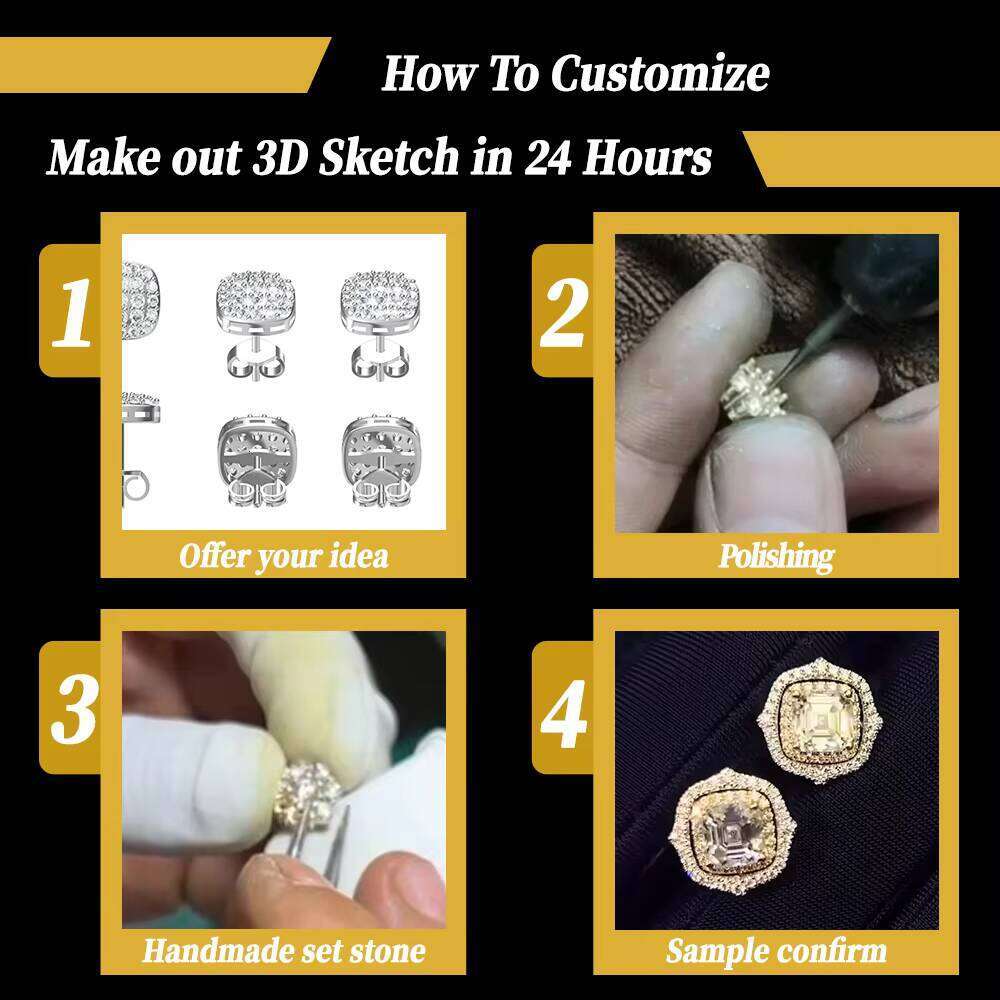 How To Customize

Make out 3D Sketch in 24 Hours

1

Offer your idea

2

Polishing

3

Handmade set stone

4

Sample confirm