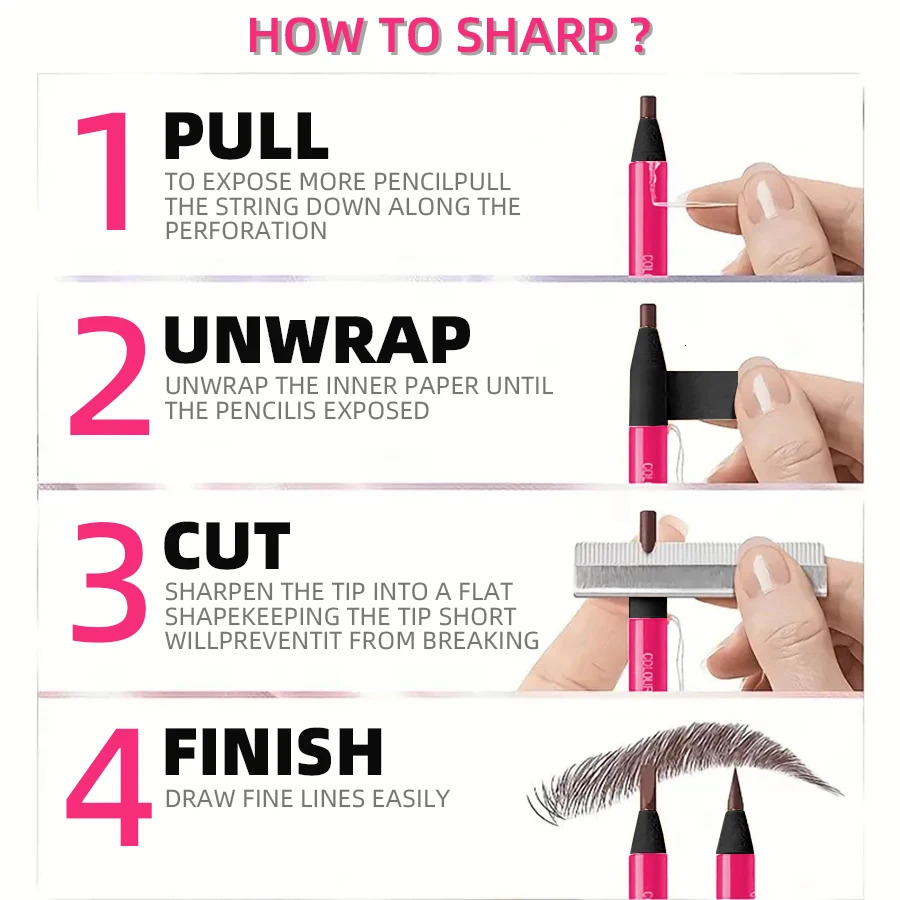 HOW TO SHARP ?

1 PULL
TO EXPOSE MORE PENCILPULL THE STRING DOWN ALONG THE PERFORATION

2 UNWRAP
UNWRAP THE INNER PAPER UNTIL THE PENCILIS EXPOSED

3 CUT
SHARPEN THE TIP INTO A FLAT SHAPEKEEPING THE TIP SHORT WILLPREVENTIT FROM BREAKING

4 FINISH
DRAW FINE LINES EASILY