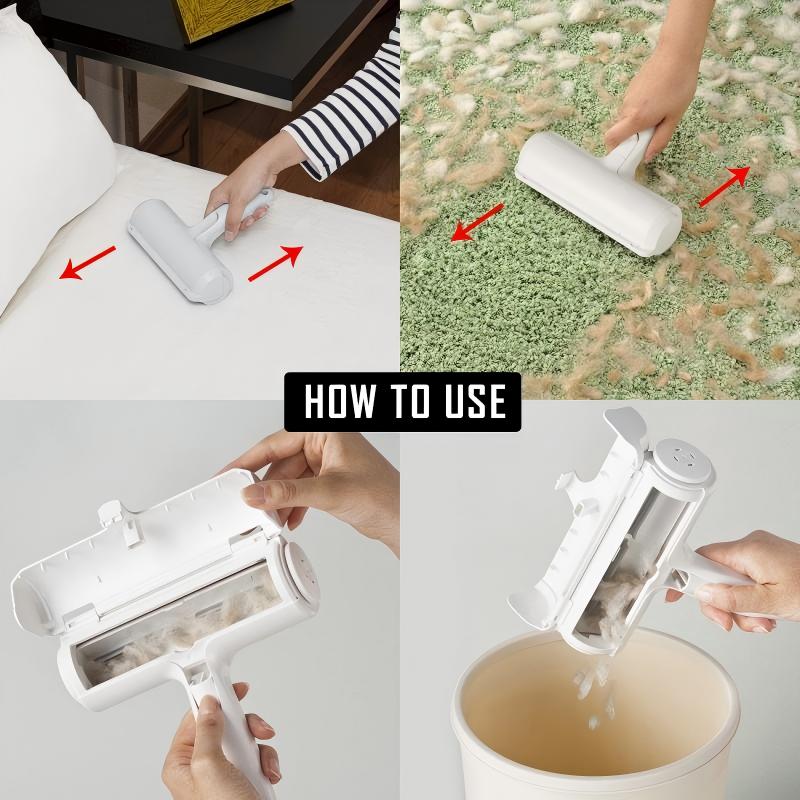 HOW TO USE