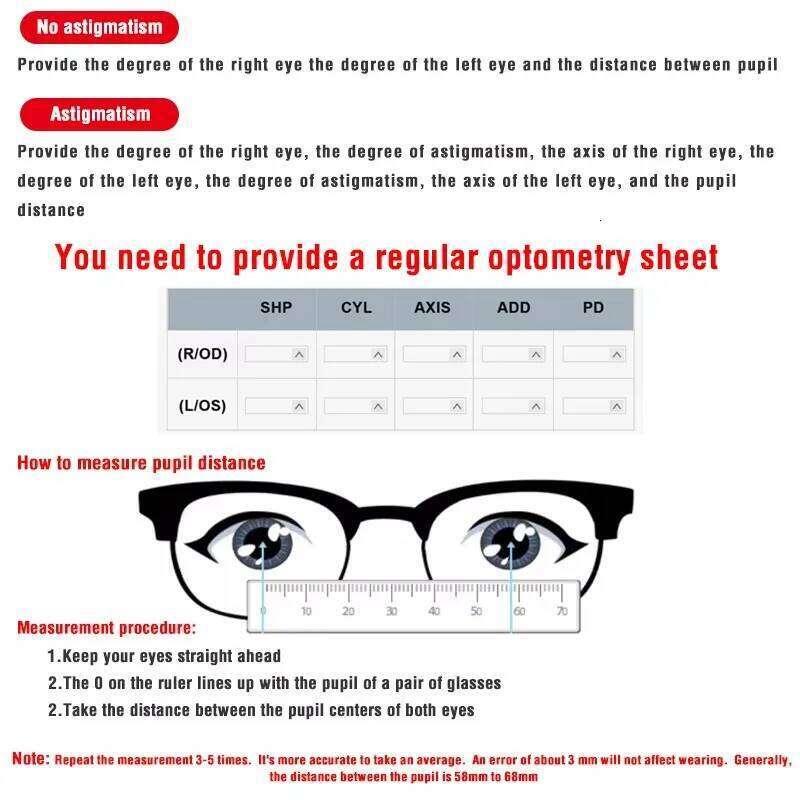 No astigmatism

Provide the degree of the right eye the degree of the left eye and the distance between pupil

Astigmatism

Provide the degree of the right eye, the degree of astigmatism, the axis of the right eye, the degree of the left eye, the degree of astigmatism, the axis of the left eye, and the pupil distance

You need to provide a regular optometry sheet

| | SHP | CYL | AXIS | ADD | PD |
|---|---|---|---|---|---|
| (R/OD) | | | | | |
| (L/OS) | | | | | |

How to measure pupil distance

0 10 20 30 40 50 60 70

Measurement procedure:

1.Keep your eyes straight ahead

2.The 0 on the ruler lines up with the pupil of a pair of glasses

2.Take the distance between the pupil centers of both eyes

Note: Repeat the measurement 3-5 times. It's more accurate to take an average. An error of about 3 mm will not affect wearing. Generally, the distance between the pupil is 58mm to 68mm