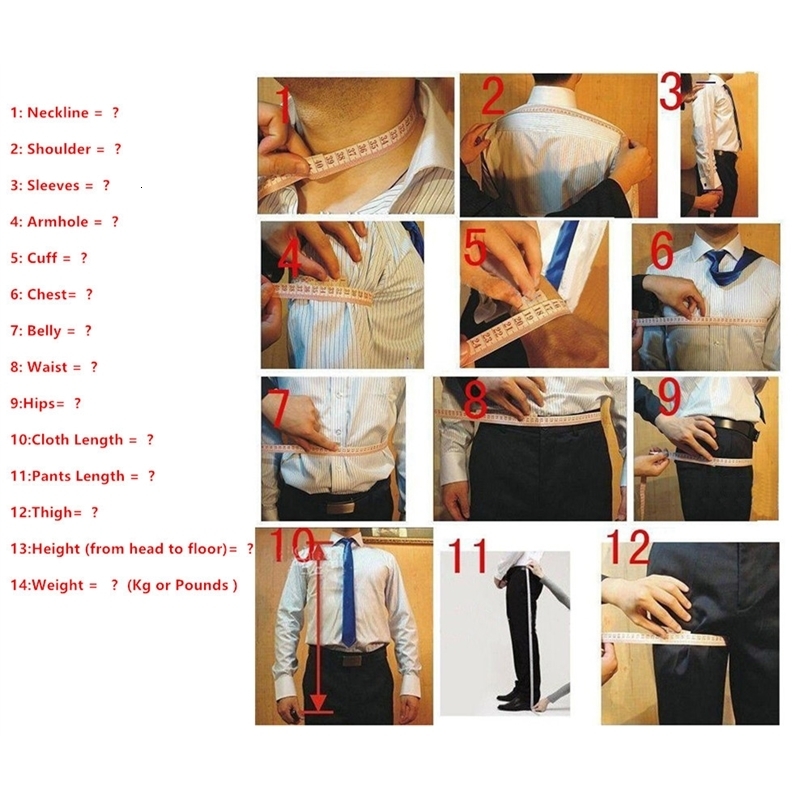 1: Neckline = ?

2: Shoulder = ?

3: Sleeves = ?

4: Armhole = ?

5: Cuff = ?

6: Chest= ?

7: Belly = ?

8: Waist = ?

9:Hips= ?

10:Cloth Length = ?

11:Pants Length = ?

12:Thigh= ?

13:Height (from head to floor)= ?

14:Weight = ? (Kg or Pounds )

1

2

3

4

5

6

7

8

9

10

11

12