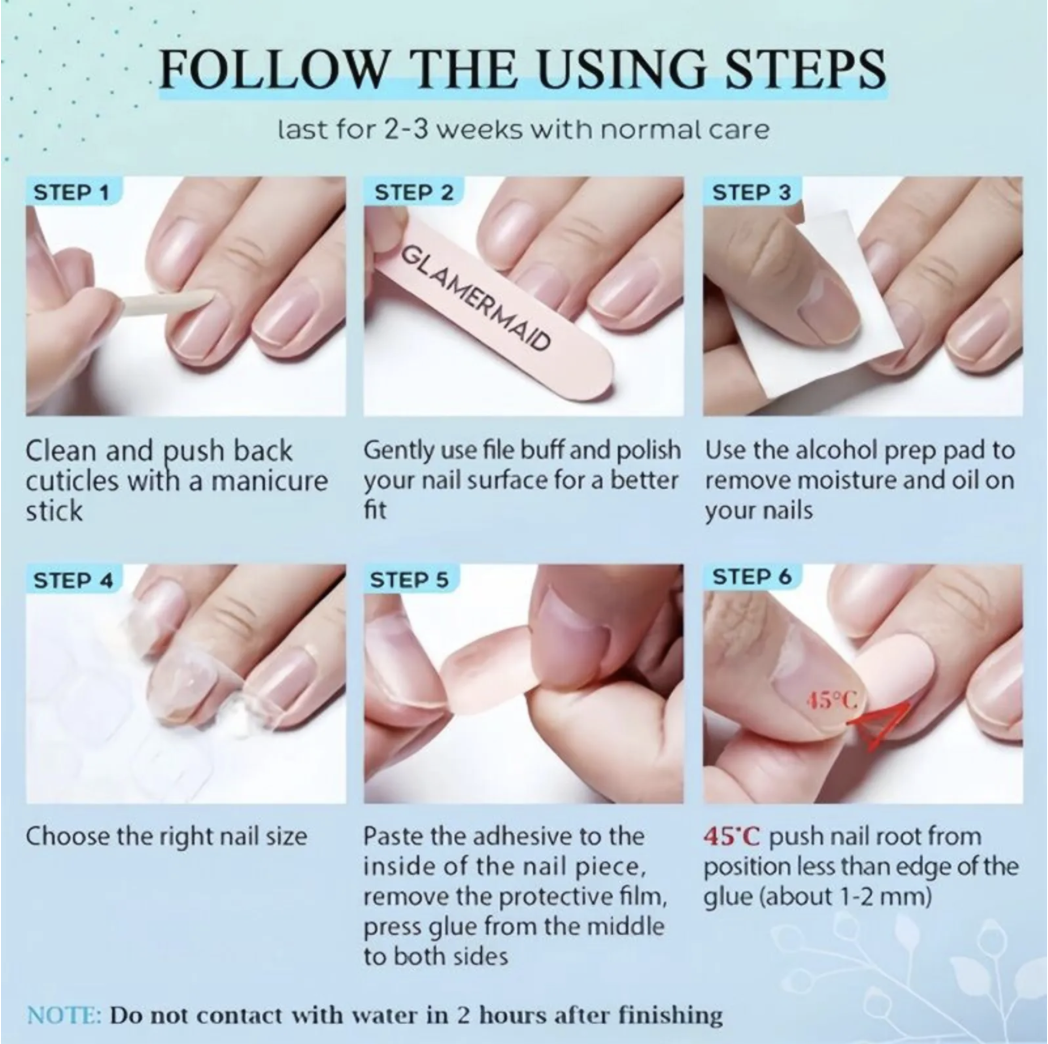 FOLLOW THE USING STEPS

last for 2-3 weeks with normal care

STEP 1

Clean and push back cuticles with a manicure stick

STEP 2

GLAMERMAID

Gently use file buff and polish your nail surface for a better fit

STEP 3

Use the alcohol prep pad to remove moisture and oil on your nails

STEP 4

Choose the right nail size

STEP 5

Paste the adhesive to the inside of the nail piece, remove the protective film, press glue from the middle to both sides

STEP 6

45°C

45°C push nail root from position less than edge of the glue (about 1-2 mm)

NOTE: Do not contact with water in 2 hours after finishing