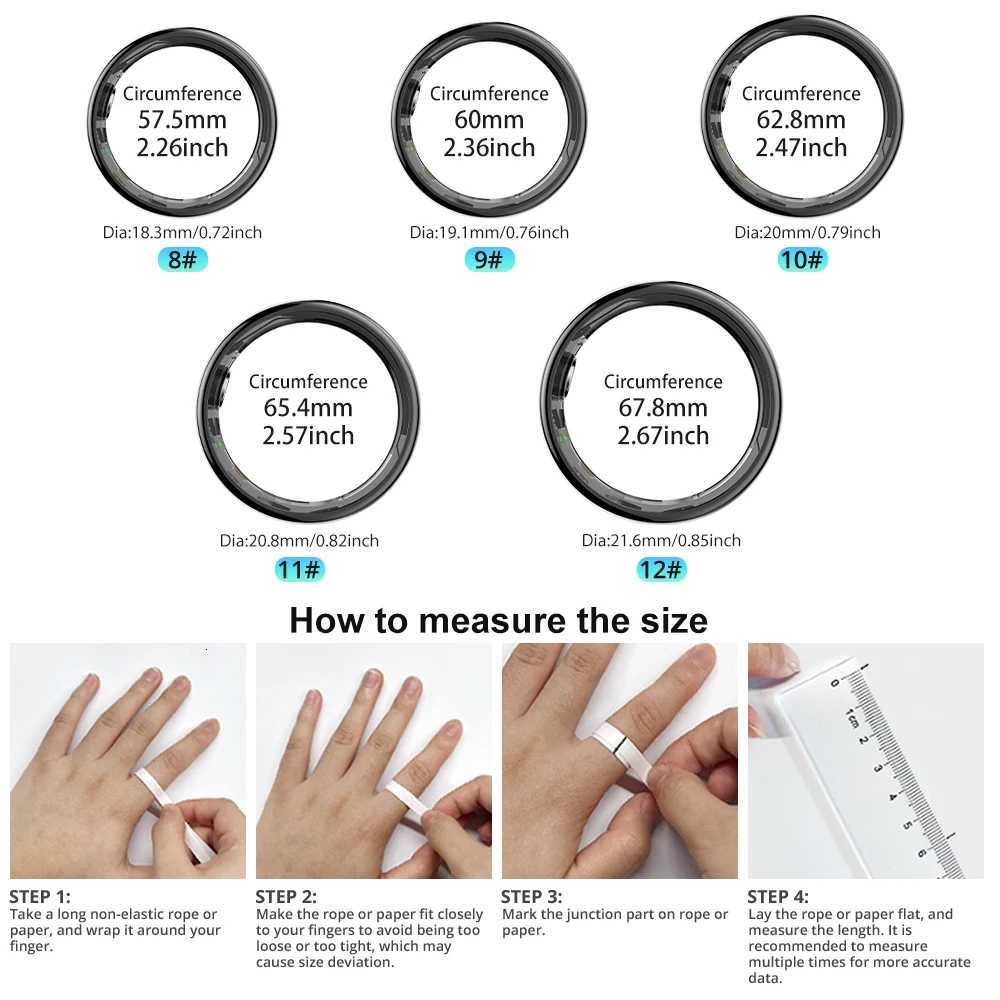 Circumference
57.5mm
2.26inch

Dia:18.3mm/0.72inch

8#

Circumference
60mm
2.36inch

Dia:19.1mm/0.76inch

9#

Circumference
62.8mm
2.47inch

Dia:20mm/0.79inch

10#

Circumference
65.4mm
2.57inch

Dia:20.8mm/0.82inch

11#

Circumference
67.8mm
2.67inch

Dia:21.6mm/0.85inch

12#

How to measure the size

0 1cm 2 3 4 5 6

STEP 1:
Take a long non-elastic rope or paper, and wrap it around your finger.

STEP 2:
Make the rope or paper fit closely to your fingers to avoid being too loose or too tight, which may cause size deviation.

STEP 3:
Mark the junction part on rope or paper.

STEP 4:
Lay the rope or paper flat, and measure the length. It is recommended to measure multiple times for more accurate data.