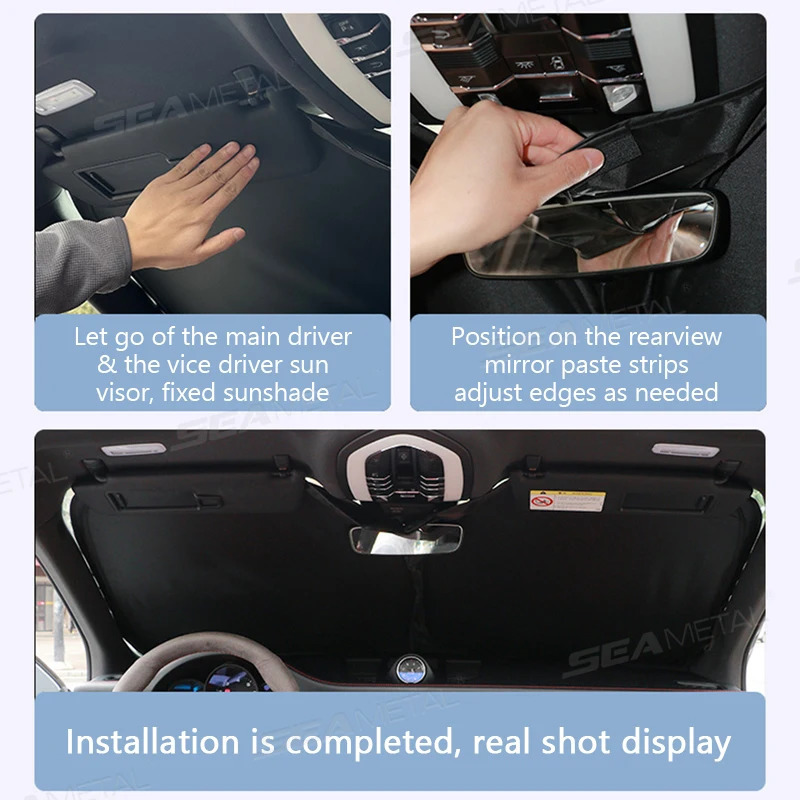 SEAMETAL

Let go of the main driver & the vice driver sun visor, fixed sunshade

Position on the rearview mirror paste strips adjust edges as needed

SEAMETAL

Installation is completed, real shot display