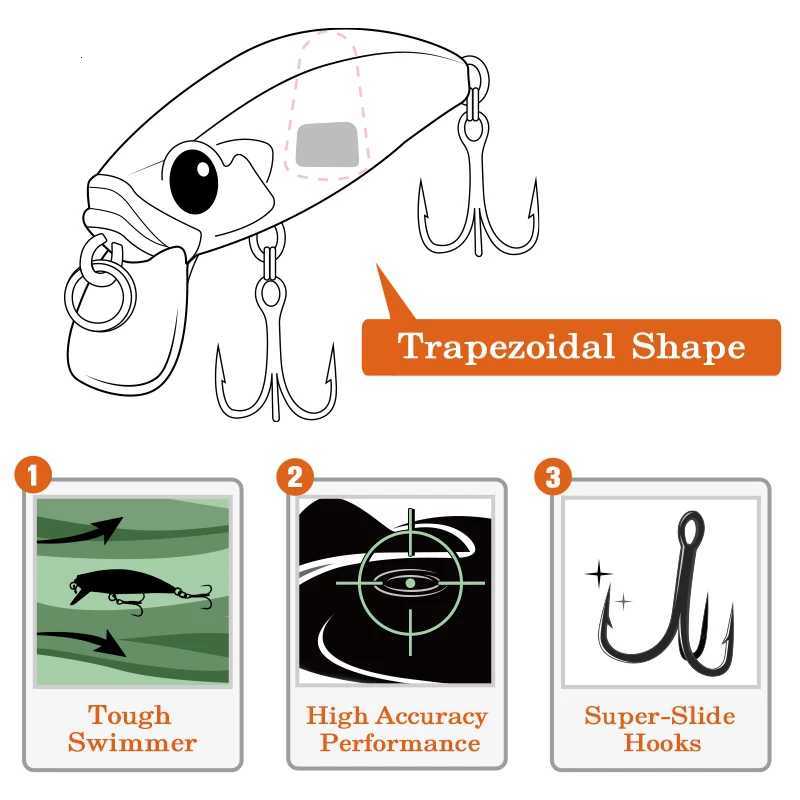 Trapezoidal Shape

1
Tough Swimmer

2
High Accuracy Performance

3
Super-Slide Hooks