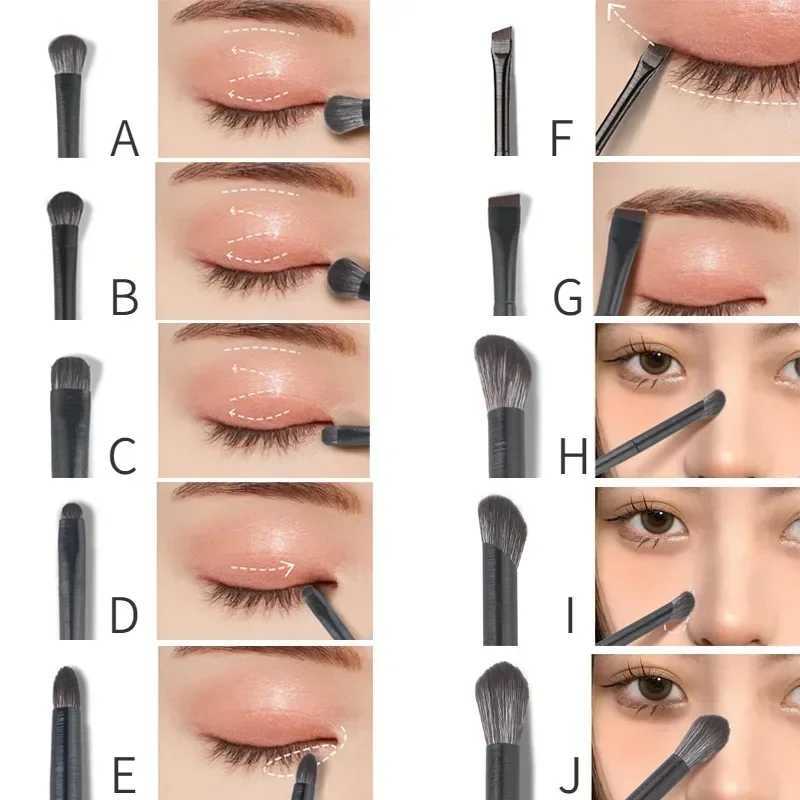 A
B
C
D
E
F
G
H
I
J