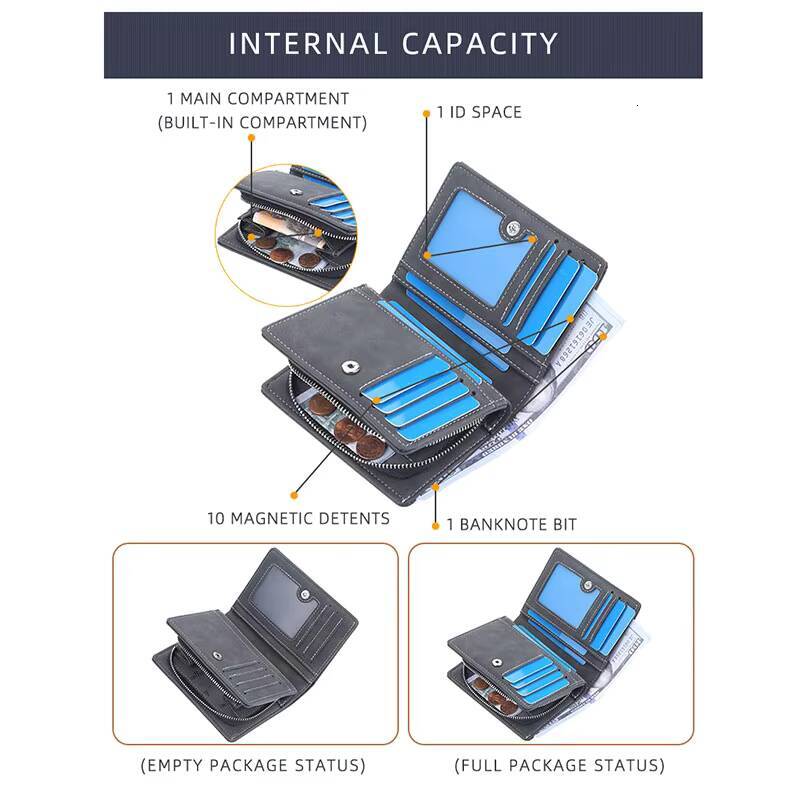 INTERNAL CAPACITY

1 MAIN COMPARTMENT (BUILT-IN COMPARTMENT)

1 ID SPACE

10 MAGNETIC DETENTS

1 BANKNOTE BIT

(EMPTY PACKAGE STATUS)

(FULL PACKAGE STATUS)