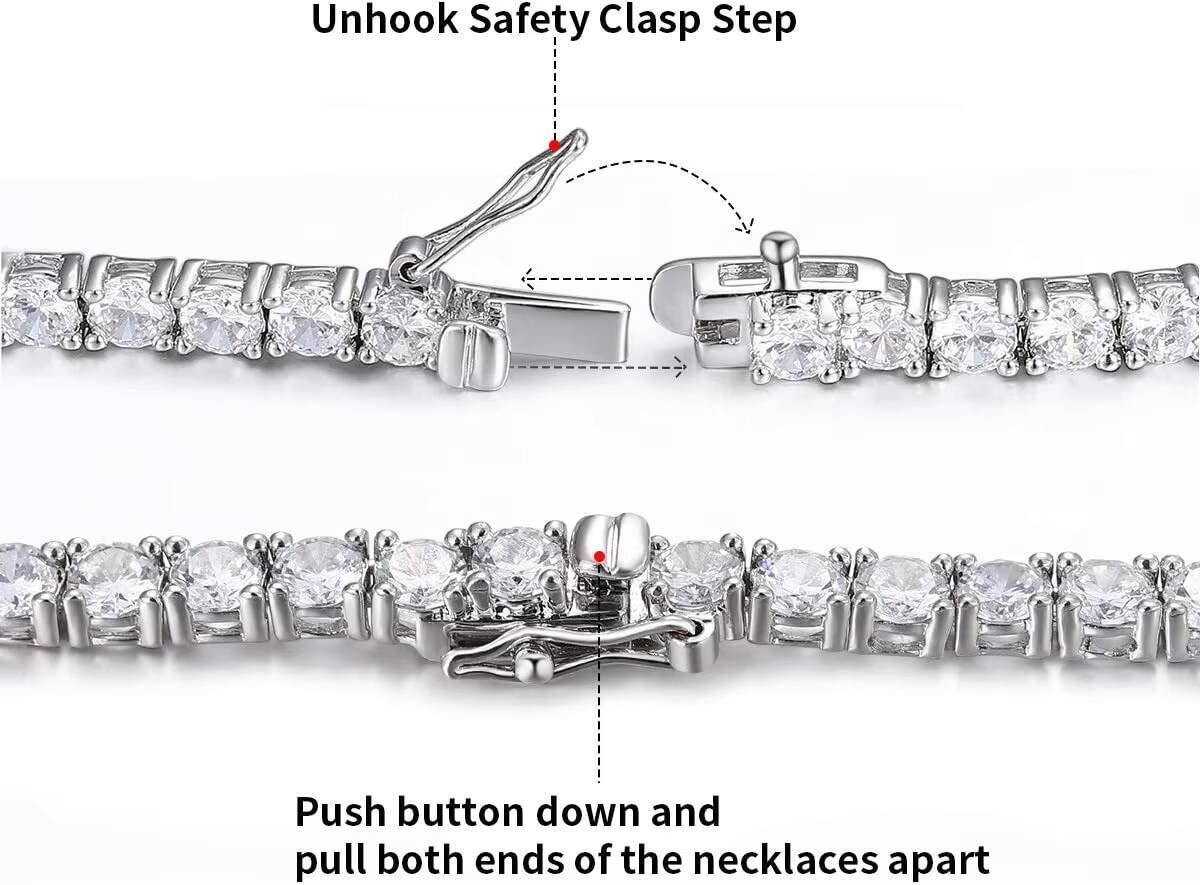 Unhook Safety Clasp Step

Push button down and
pull both ends of the necklaces apart