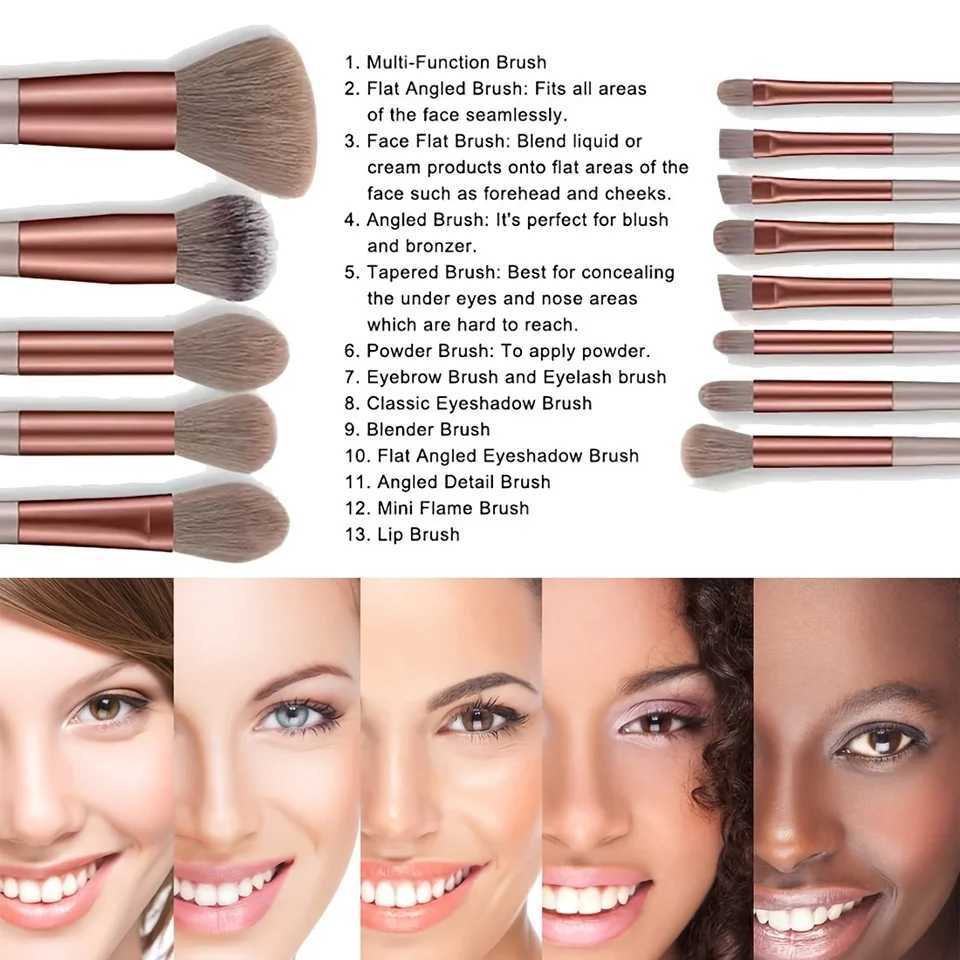 1. Multi-Function Brush
2. Flat Angled Brush: Fits all areas of the face seamlessly.
3. Face Flat Brush: Blend liquid or cream products onto flat areas of the face such as forehead and cheeks.
4. Angled Brush: It's perfect for blush and bronzer.
5. Tapered Brush: Best for concealing the under eyes and nose areas which are hard to reach.
6. Powder Brush: To apply powder.
7. Eyebrow Brush and Eyelash brush
8. Classic Eyeshadow Brush
9. Blender Brush
10. Flat Angled Eyeshadow Brush
11. Angled Detail Brush
12. Mini Flame Brush
13. Lip Brush