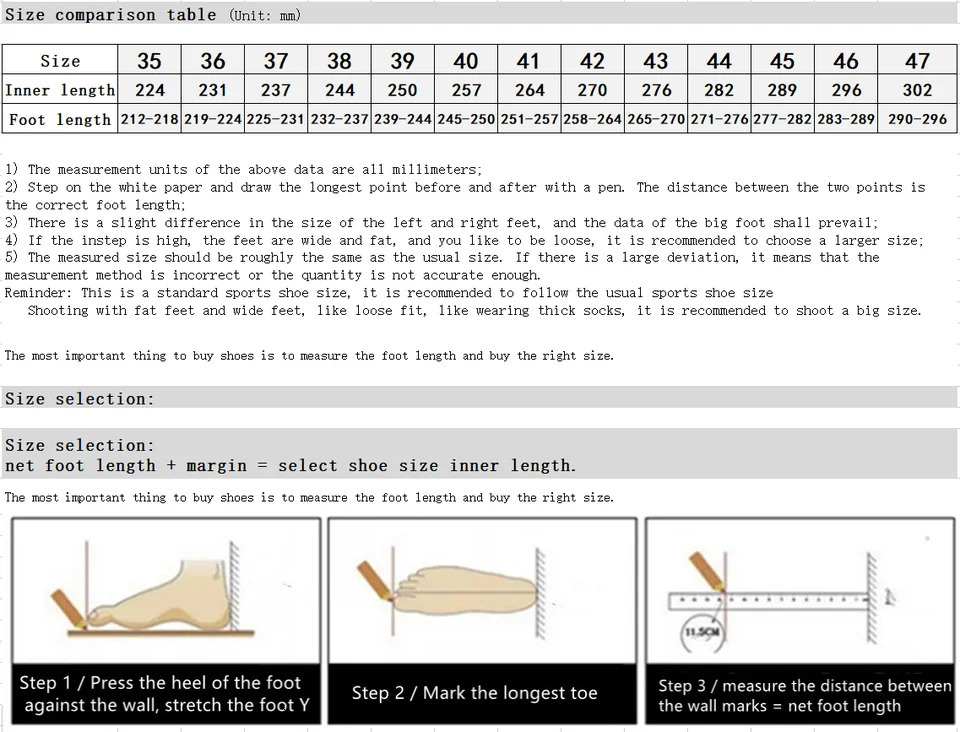 Size comparison table (Unit: mm)

| Size | 35 | 36 | 37 | 38 | 39 | 40 | 41 | 42 | 43 | 44 | 45 | 46 | 47 |
|---|---|---|---|---|---|---|---|---|---|---|---|---|---|
| Inner length | 224 | 231 | 237 | 244 | 250 | 257 | 264 | 270 | 276 | 282 | 289 | 296 | 302 |
| Foot length | 212-218 | 219-224 | 225-231 | 232-237 | 239-244 | 245-250 | 251-257 | 258-264 | 265-270 | 271-276 | 277-282 | 283-289 | 290-296 |

1) The measurement units of the above data are all millimeters;
2) Step on the white paper and draw the longest point before and after with a pen. The distance between the two points is the correct foot length;
3) There is a slight difference in the size of the left and right feet, and the data of the big foot shall prevail;
4) If the instep is high, the feet are wide and fat, and you like to be loose, it is recommended to choose a larger size;
5) The measured size should be roughly the same as the usual size. If there is a large deviation, it means that the measurement method is incorrect or the quantity is not accurate enough.
Reminder: This is a standard sports shoe size, it is recommended to follow the usual sports shoe size
Shooting with fat feet and wide feet, like loose fit, like wearing thick socks, it is recommended to shoot a big size.

The most important thing to buy shoes is to measure the foot length and buy the right size.

Size selection:

Size selection:
net foot length + margin = select shoe size inner length.

The most important thing to buy shoes is to measure the foot length and buy the right size.

Step 1 / Press the heel of the foot against the wall, stretch the foot Y

Step 2 / Mark the longest toe

11.5CM

Step 3 / measure the distance between the wall marks = net foot length