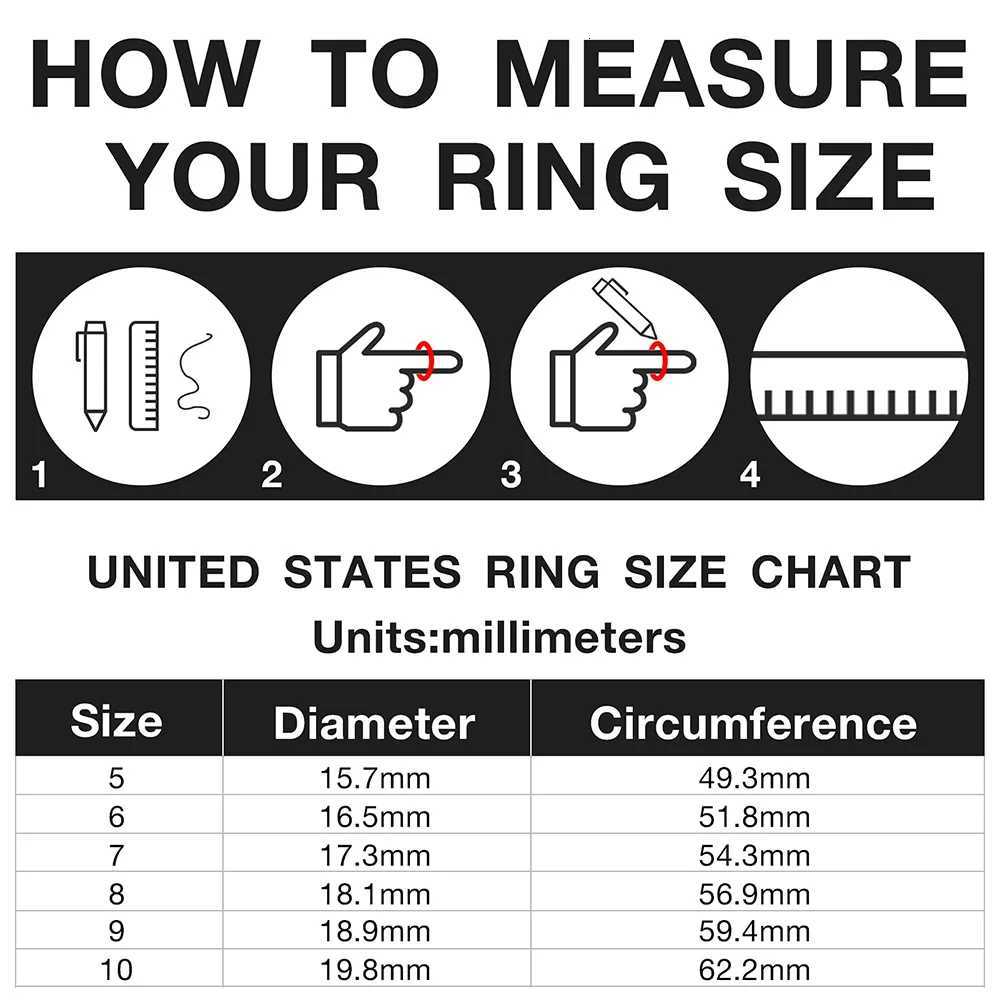 HOW TO MEASURE YOUR RING SIZE

1

2

3

4

UNITED STATES RING SIZE CHART
Units:millimeters

| Size | Diameter | Circumference |
|---|---|---|
| 5 | 15.7mm | 49.3mm |
| 6 | 16.5mm | 51.8mm |
| 7 | 17.3mm | 54.3mm |
| 8 | 18.1mm | 56.9mm |
| 9 | 18.9mm | 59.4mm |
| 10 | 19.8mm | 62.2mm |