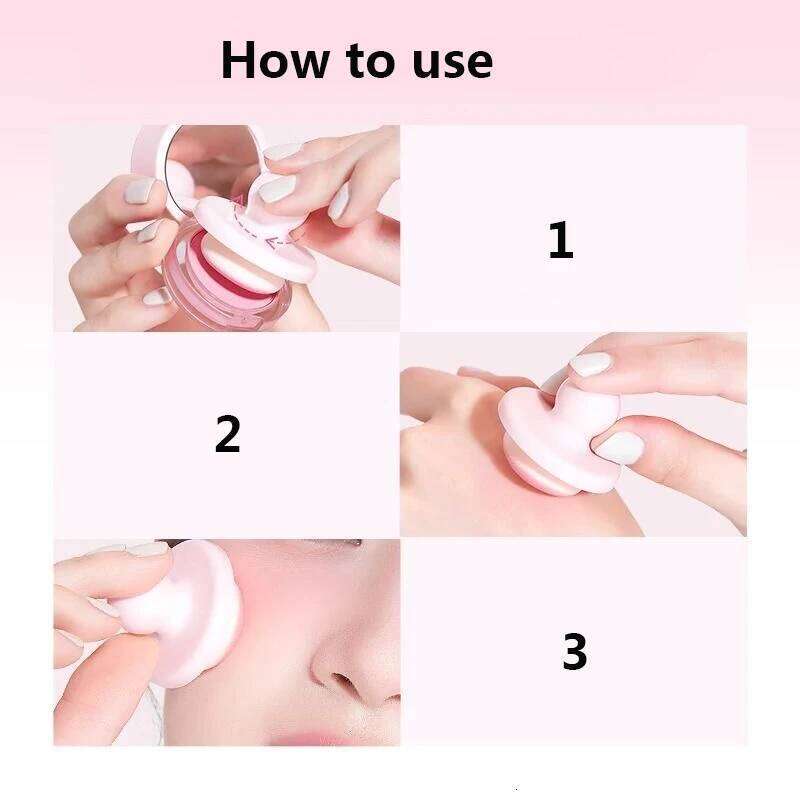 How to use

1

2

3