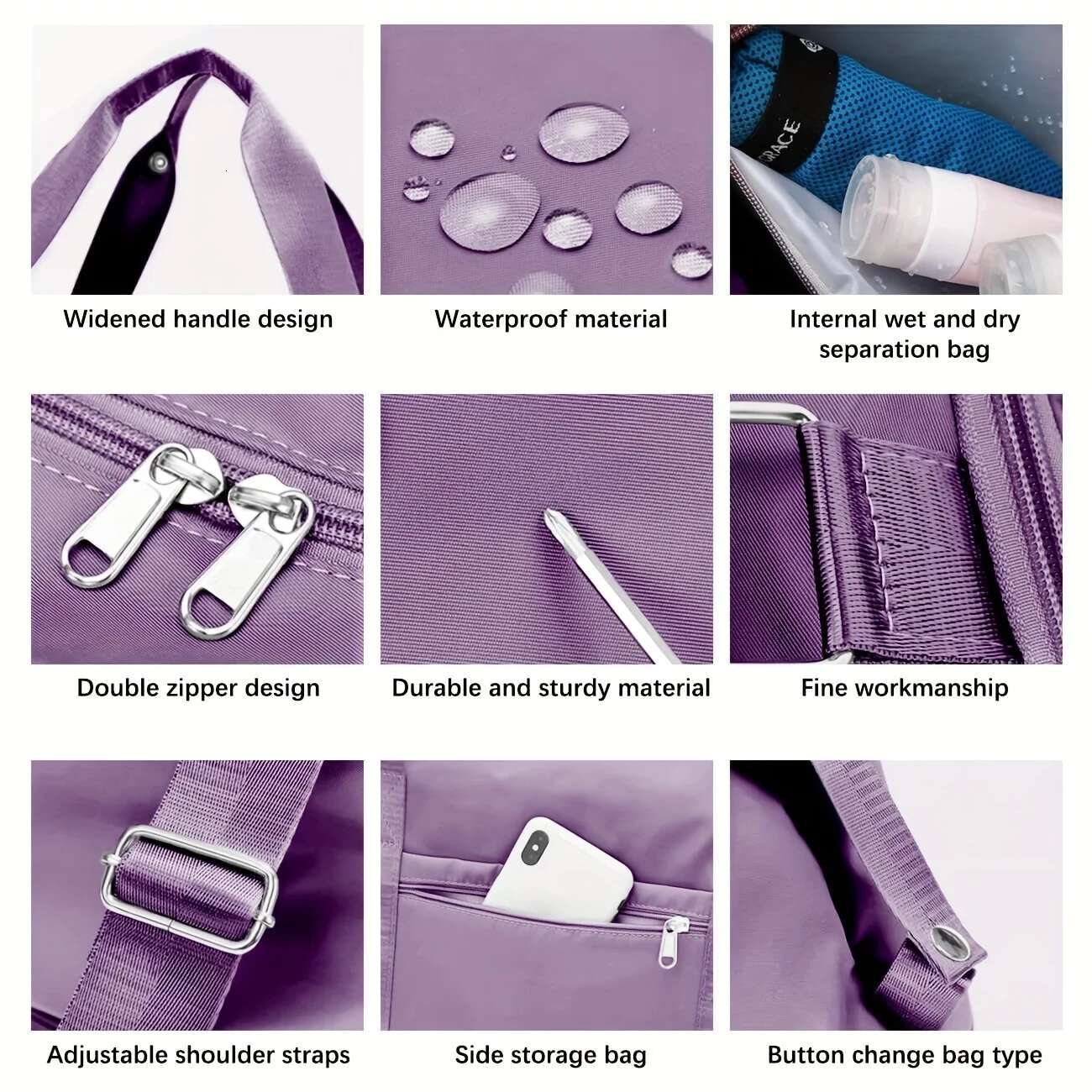 Widened handle design

Waterproof material

GRACE

Internal wet and dry separation bag

Double zipper design

Durable and sturdy material

Fine workmanship

Adjustable shoulder straps

Side storage bag

Button change bag type