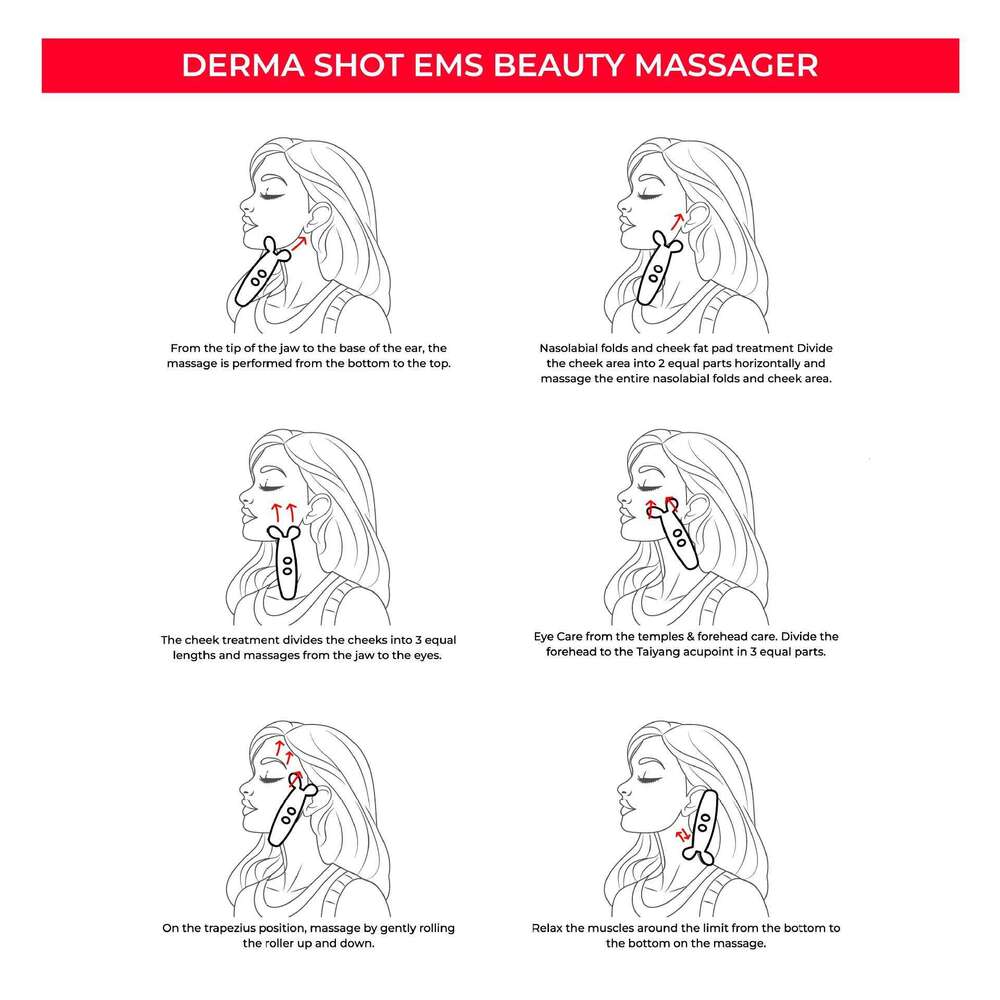 DERMA SHOT EMS BEAUTY MASSAGER

From the tip of the jaw to the base of the ear, the massage is performed from the bottom to the top.

Nasolabial folds and cheek fat pad treatment Divide the cheek area into 2 equal parts horizontally and massage the entire nasolabial folds and cheek area.

The cheek treatment divides the cheeks into 3 equal lengths and massages from the jaw to the eyes.

Eye Care from the temples & forehead care. Divide the forehead to the Taiyang acupoint in 3 equal parts.

On the trapezius position, massage by gently rolling the roller up and down.

Relax the muscles around the limit from the bottom to the bottom on the massage.