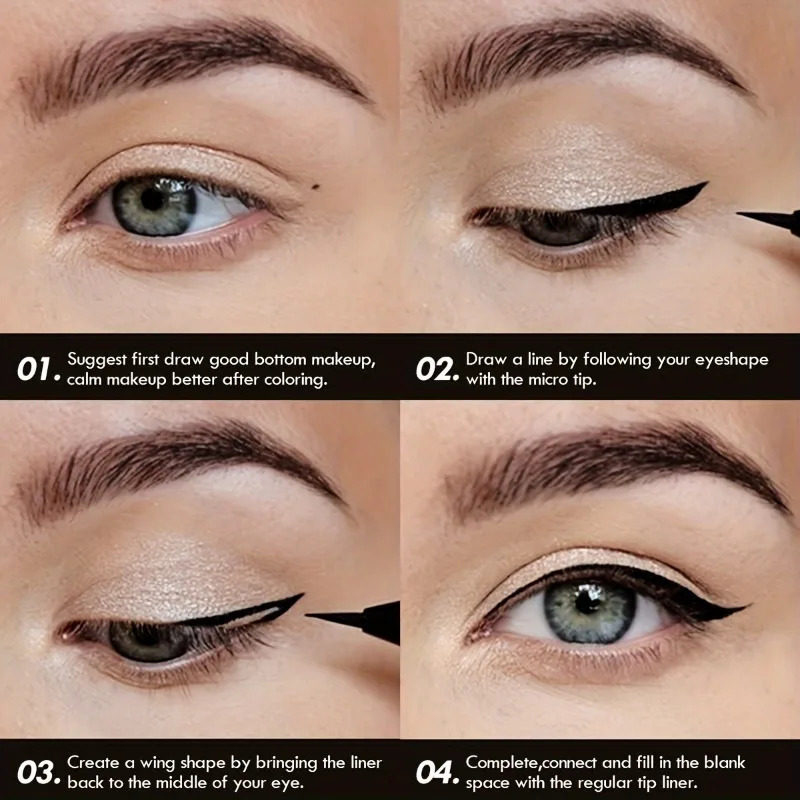 01. Suggest first draw good bottom makeup, calm makeup better after coloring.

02. Draw a line by following your eyeshape with the micro tip.

03. Create a wing shape by bringing the liner back to the middle of your eye.

04. Complete,connect and fill in the blank space with the regular tip liner.