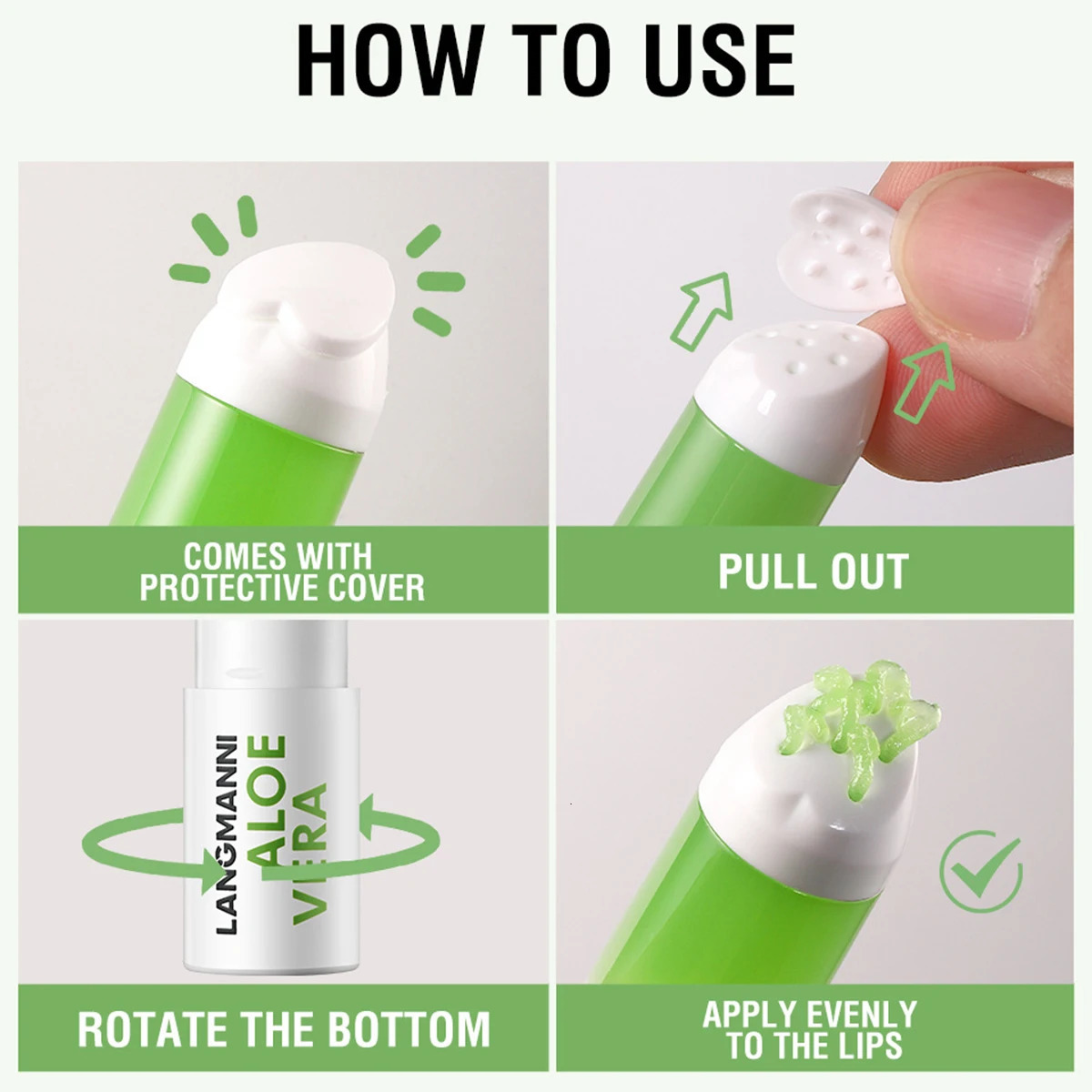 HOW TO USE

COMES WITH PROTECTIVE COVER

PULL OUT

LANGMANNI
ALOE VERA

ROTATE THE BOTTOM

APPLY EVENLY TO THE LIPS