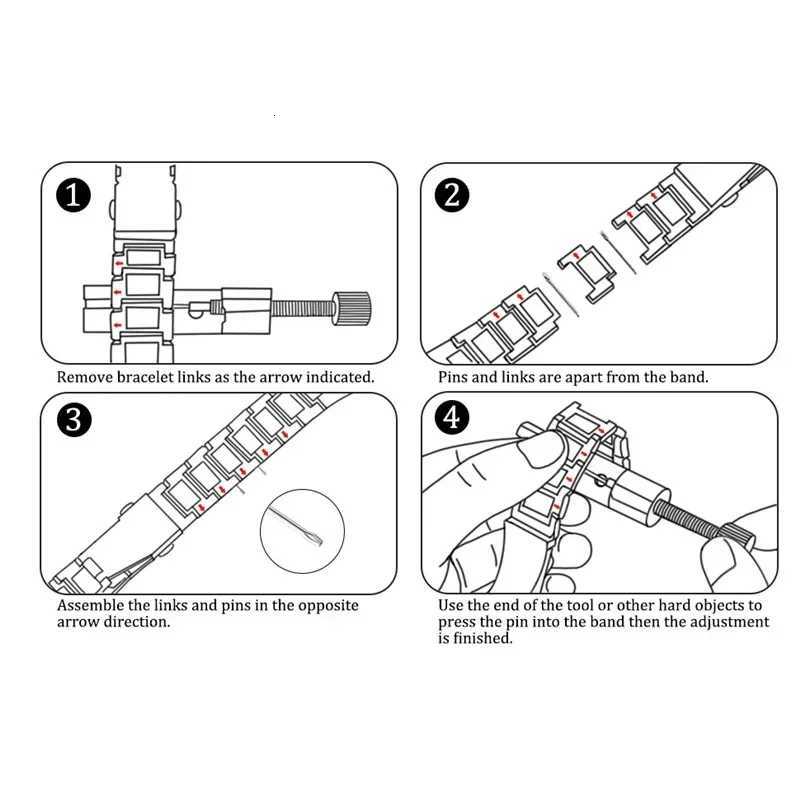 1

Remove bracelet links as the arrow indicated.

2

Pins and links are apart from the band.

3

Assemble the links and pins in the opposite arrow direction.

4

Use the end of the tool or other hard objects to press the pin into the band then the adjustment is finished.