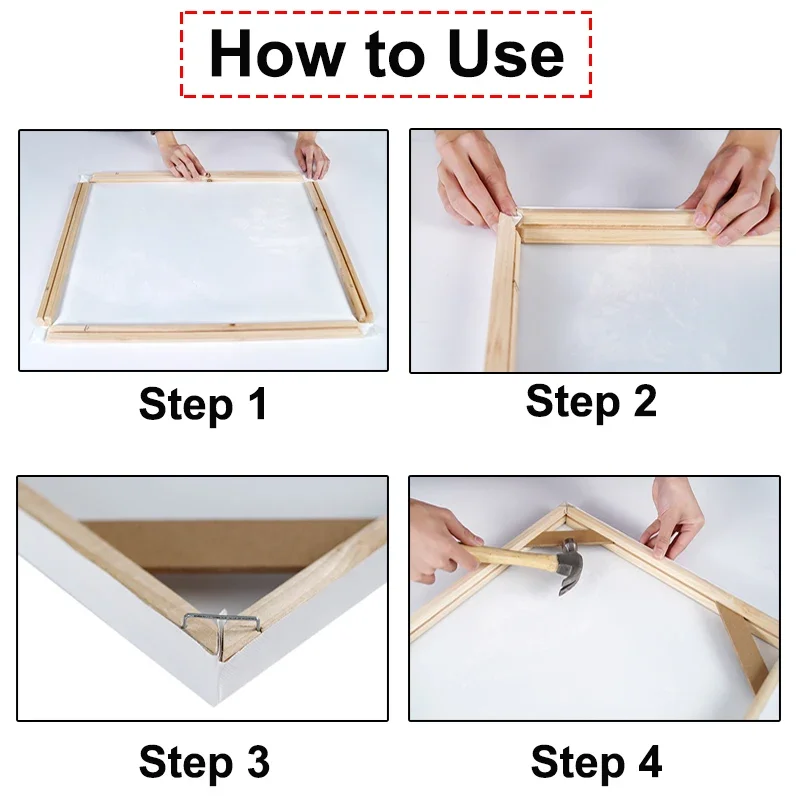 How to Use

Step 1

Step 2

Step 3

Step 4