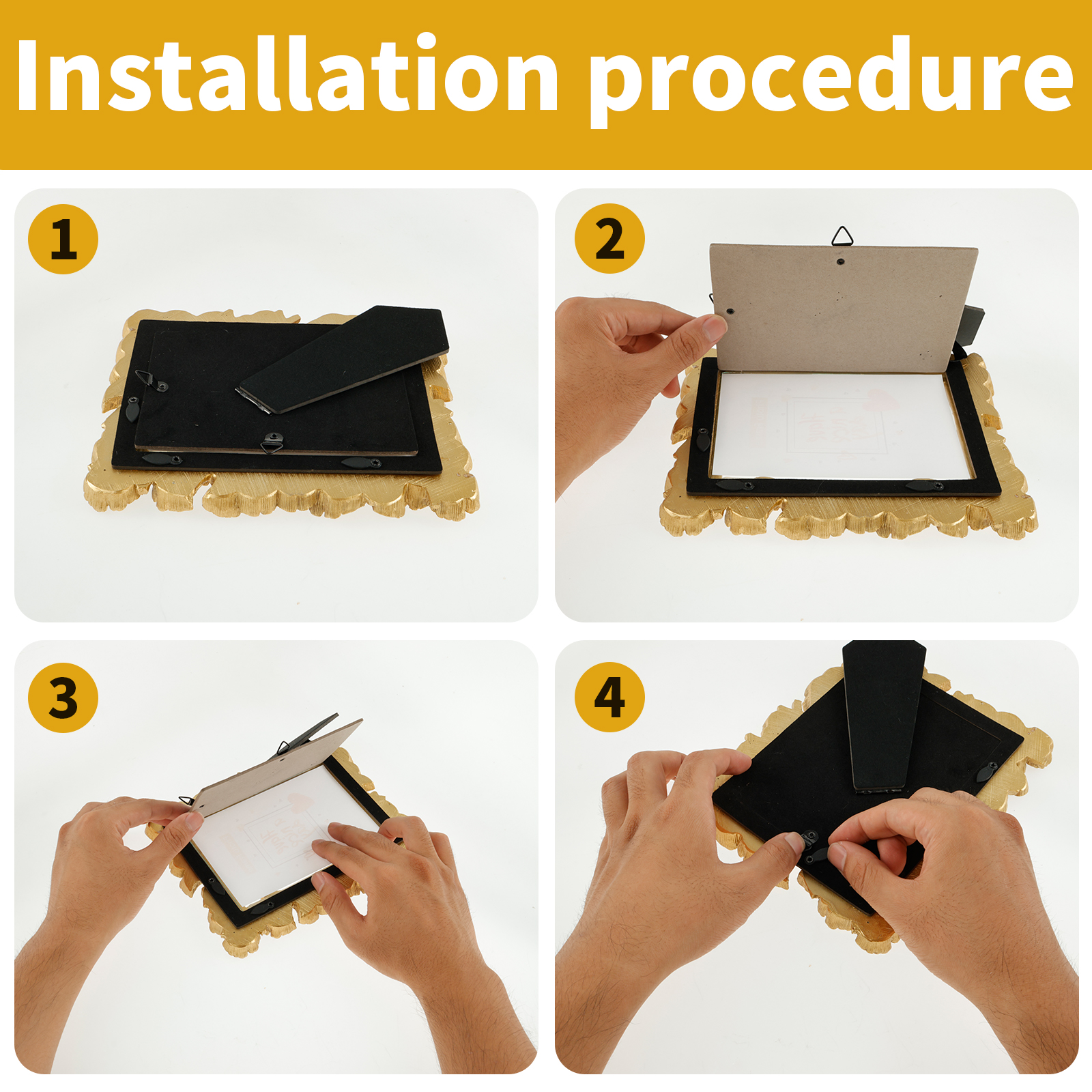 Installation procedure

1

2

3

4