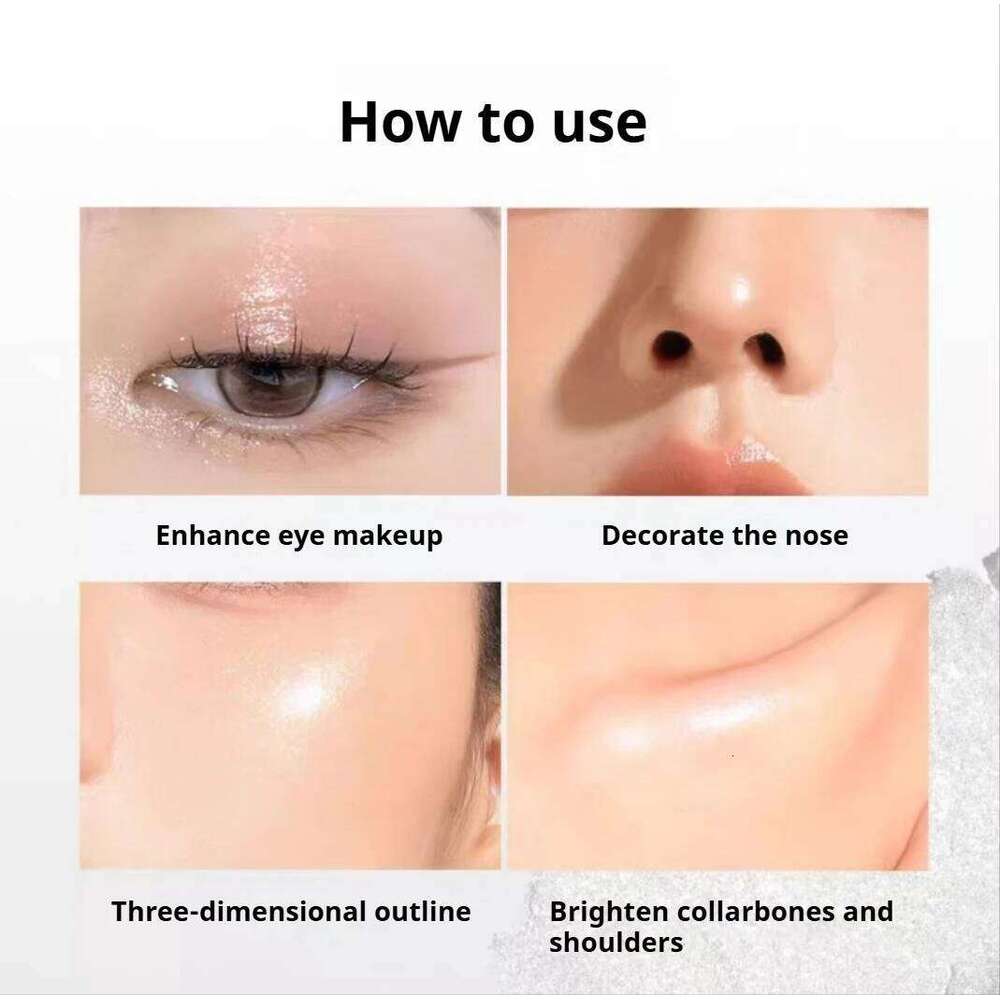 How to use

Enhance eye makeup

Decorate the nose

Three-dimensional outline

Brighten collarbones and shoulders