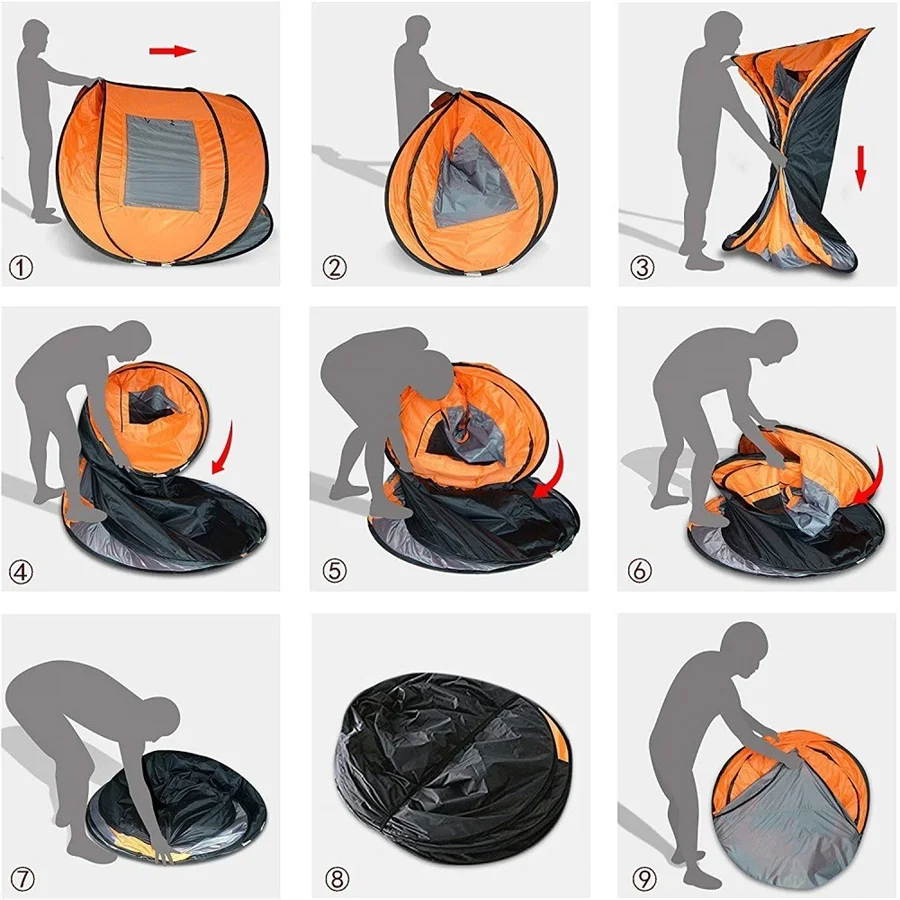 ①

②

③

④

⑤

⑥

⑦

⑧

⑨