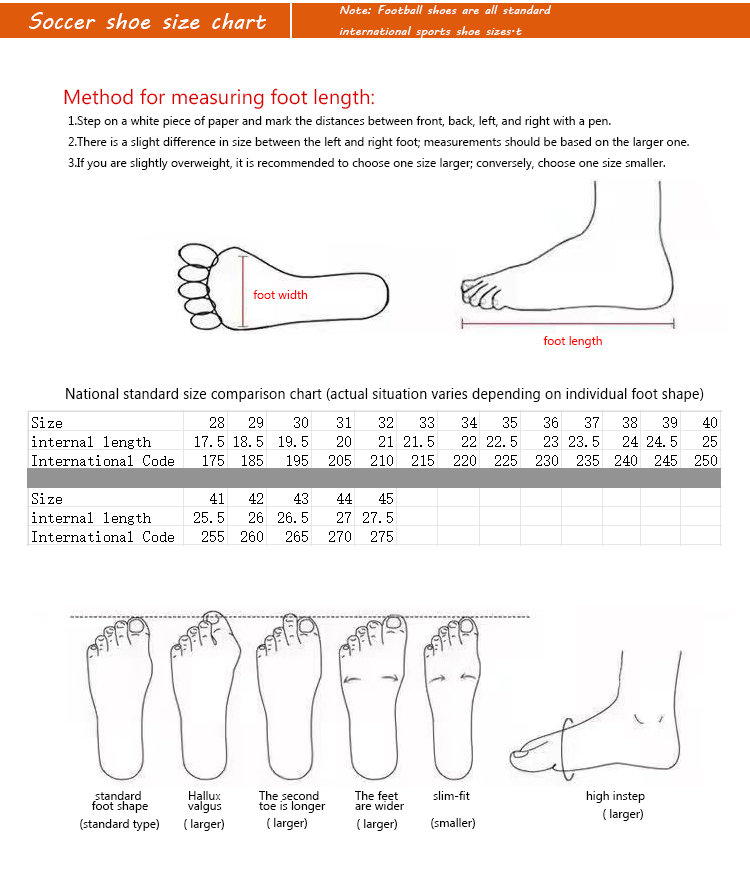 Soccer shoe size chart

Note: Football shoes are all standard international sports shoe sizes·t

Method for measuring foot length:

1.Step on a white piece of paper and mark the distances between front, back, left, and right with a pen.

2.There is a slight difference in size between the left and right foot; measurements should be based on the larger one.

3.If you are slightly overweight, it is recommended to choose one size larger; conversely, choose one size smaller.

foot width

foot length

National standard size comparison chart (actual situation varies depending on individual foot shape)

| Size | 28 | 29 | 30 | 31 | 32 | 33 | 34 | 35 | 36 | 37 | 38 | 39 | 40 |
|---|---|---|---|---|---|---|---|---|---|---|---|---|---|
| internal length | 17.5 | 18.5 | 19.5 | 20 | 21 | 21.5 | 22 | 22.5 | 23 | 23.5 | 24 | 24.5 | 25 |
| International Code | 175 | 185 | 195 | 205 | 210 | 215 | 220 | 225 | 230 | 235 | 240 | 245 | 250 |
| Size | 41 | 42 | 43 | 44 | 45 | | | | | | | | |
| internal length | 25.5 | 26 | 26.5 | 27 | 27.5 | | | | | | | | |
| International Code | 255 | 260 | 265 | 270 | 275 | | | | | | | | |

standard foot shape (standard type)

Hallux valgus ( larger)

The second toe is longer ( larger)

The feet are wider ( larger)

slim-fit (smaller)

high instep ( larger)