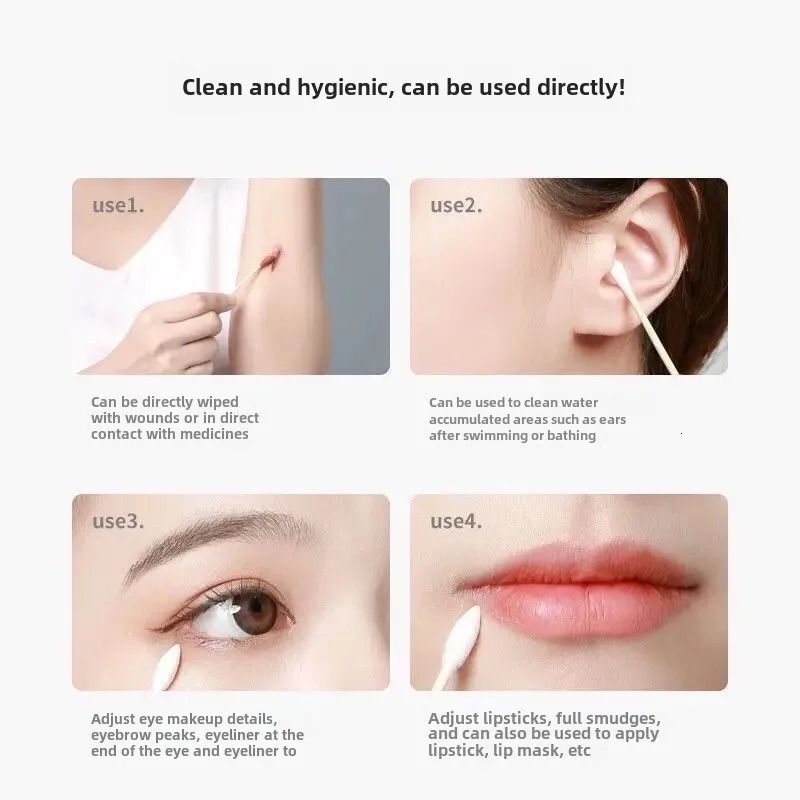 Clean and hygienic, can be used directly!

use1.

Can be directly wiped with wounds or in direct contact with medicines

use2.

Can be used to clean water accumulated areas such as ears after swimming or bathing

use3.

Adjust eye makeup details, eyebrow peaks, eyeliner at the end of the eye and eyeliner to

use4.

Adjust lipsticks, full smudges, and can also be used to apply lipstick, lip mask, etc