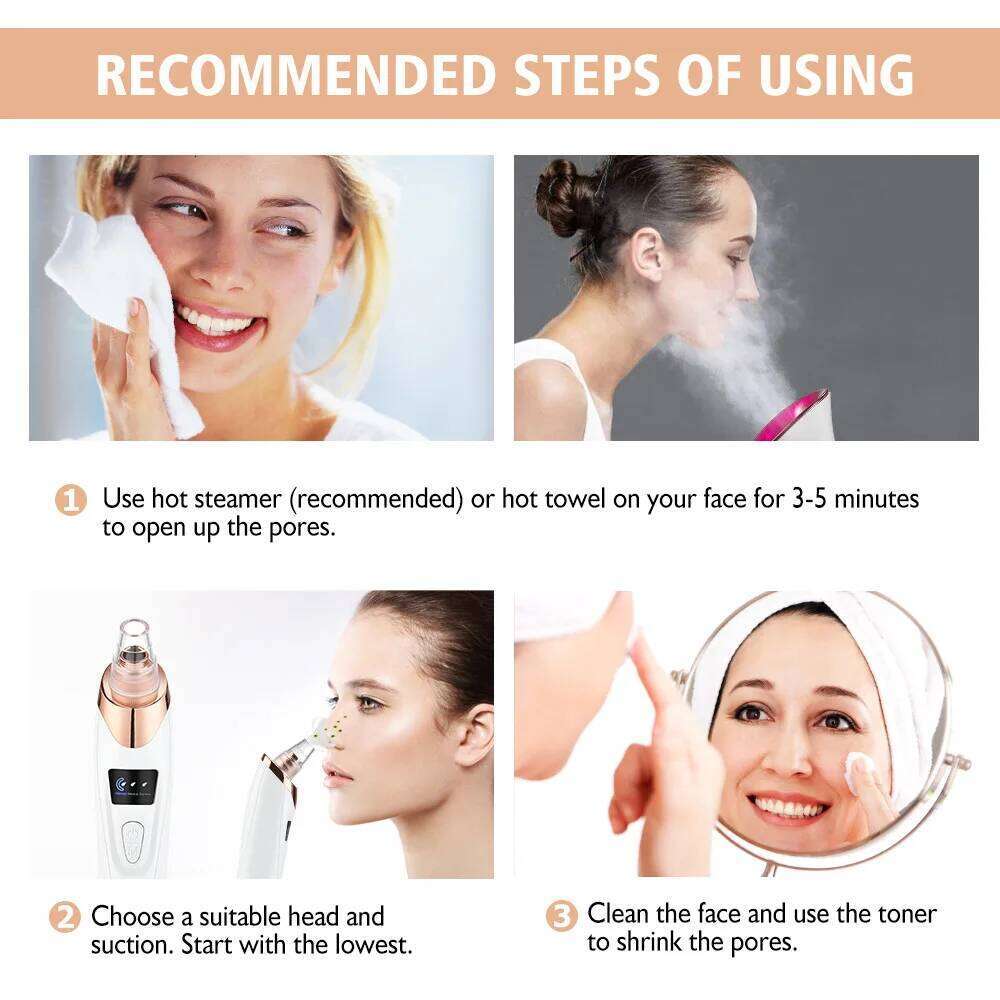 RECOMMENDED STEPS OF USING

1 Use hot steamer (recommended) or hot towel on your face for 3-5 minutes to open up the pores.

2 Choose a suitable head and suction. Start with the lowest.

3 Clean the face and use the toner to shrink the pores.