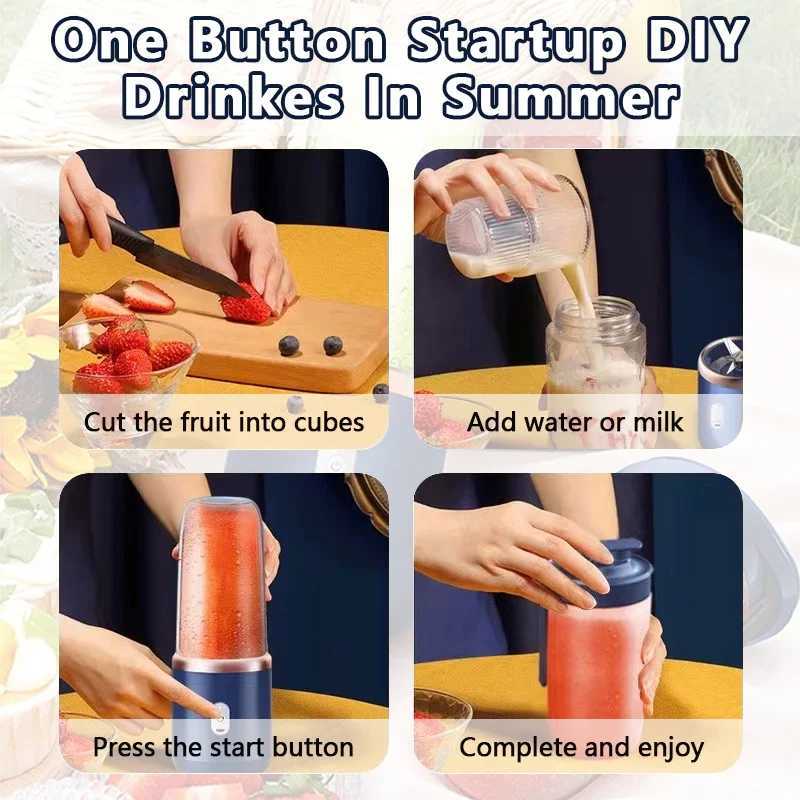 One Button Startup DIY Drinkes In Summer

Cut the fruit into cubes

Add water or milk

Press the start button

Complete and enjoy