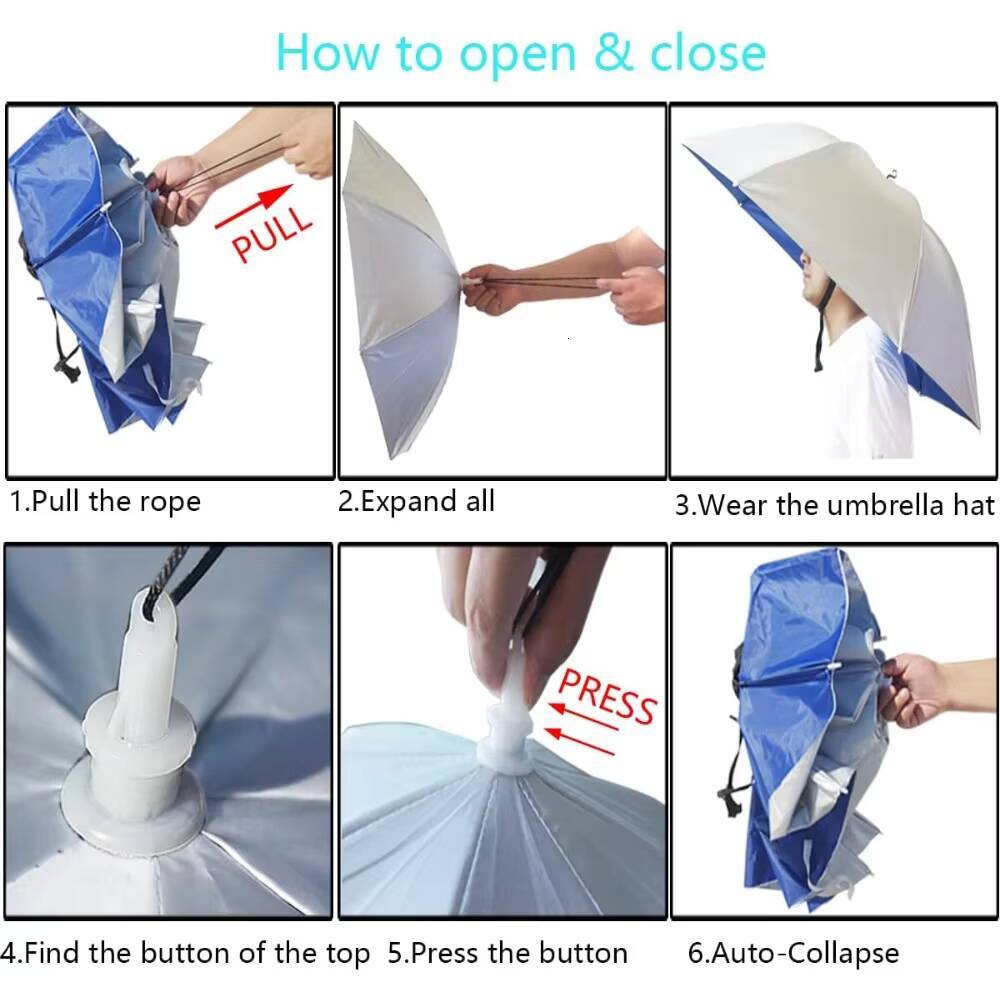 How to open & close

PULL

1.Pull the rope

2.Expand all

3.Wear the umbrella hat

PRESS

4.Find the button of the top

5.Press the button

6.Auto-Collapse