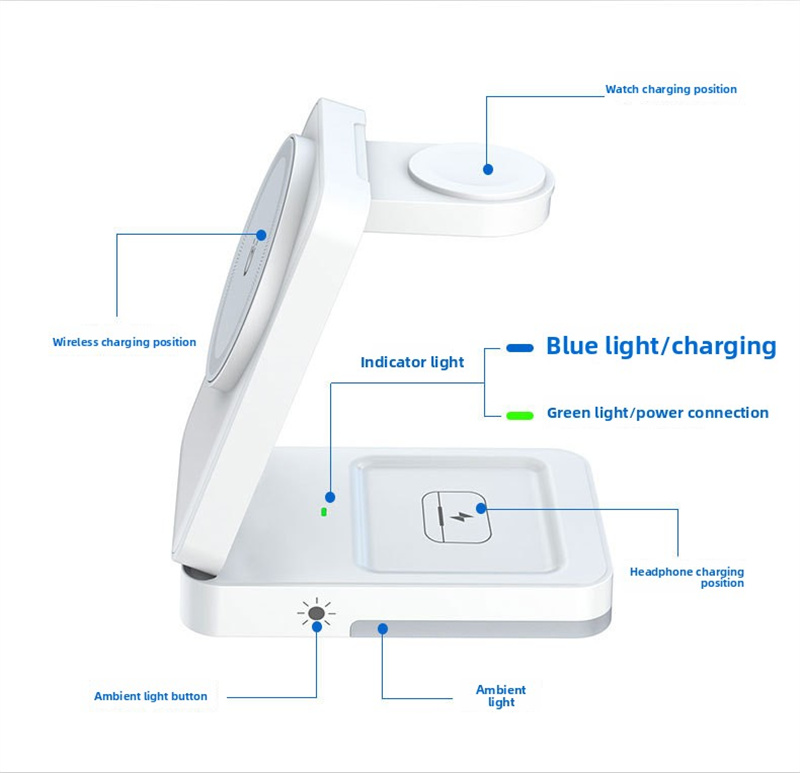 Watch charging position

Wireless charging position

Indicator light

Blue light/charging

Green light/power connection

Headphone charging position

Ambient light button

Ambient light