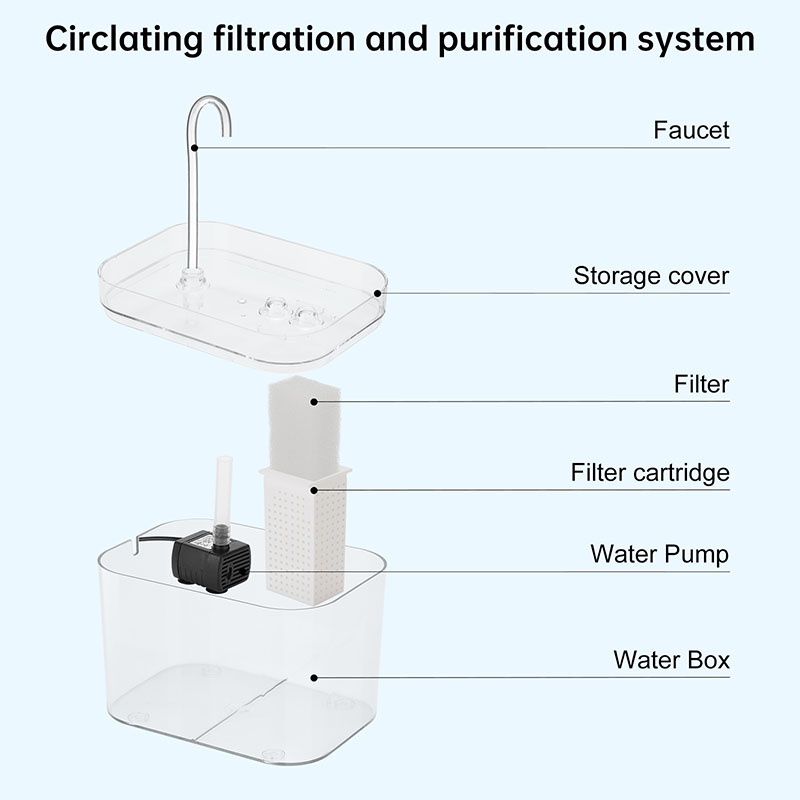 Circlating filtration and purification system

Faucet

Storage cover

Filter

Filter cartridge

Water Pump

Water Box