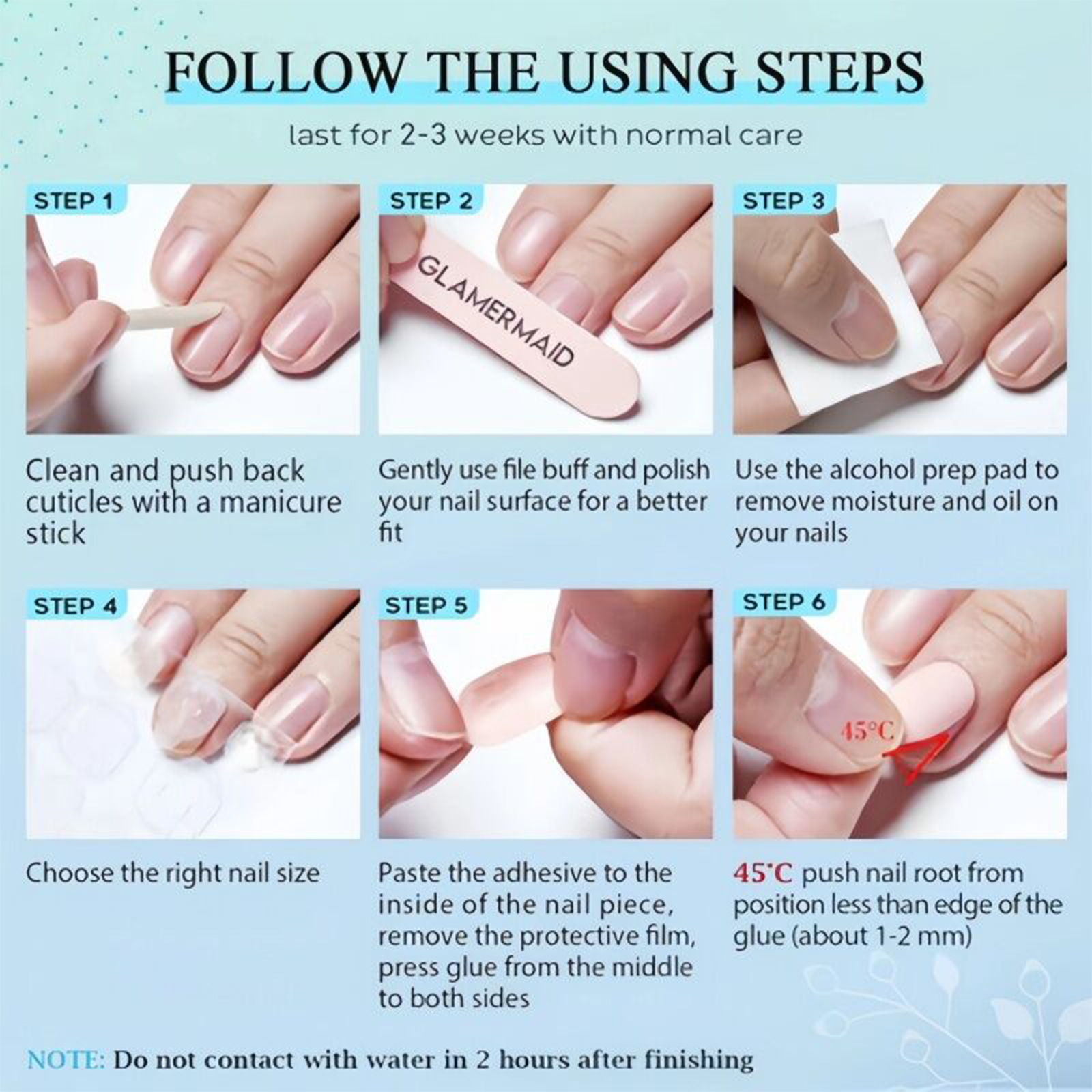 FOLLOW THE USING STEPS

last for 2-3 weeks with normal care

STEP 1

Clean and push back cuticles with a manicure stick

STEP 2

GLAMERMAID

Gently use file buff and polish your nail surface for a better fit

STEP 3

Use the alcohol prep pad to remove moisture and oil on your nails

STEP 4

Choose the right nail size

STEP 5

Paste the adhesive to the inside of the nail piece, remove the protective film, press glue from the middle to both sides

STEP 6

45°C

45°C push nail root from position less than edge of the glue (about 1-2 mm)

NOTE: Do not contact with water in 2 hours after finishing