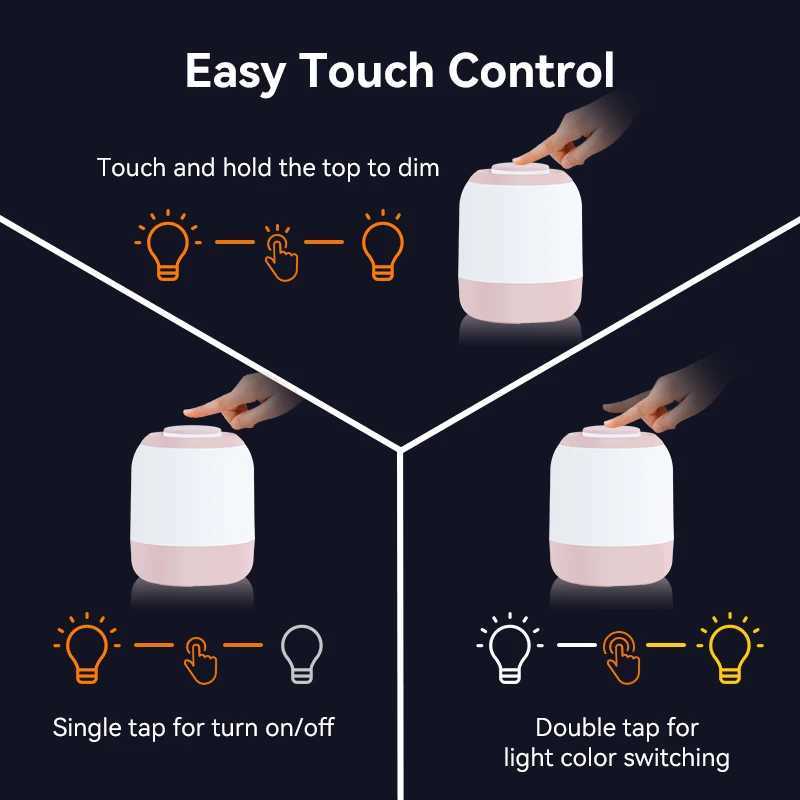 Easy Touch Control

Touch and hold the top to dim

Single tap for turn on/off

Double tap for light color switching