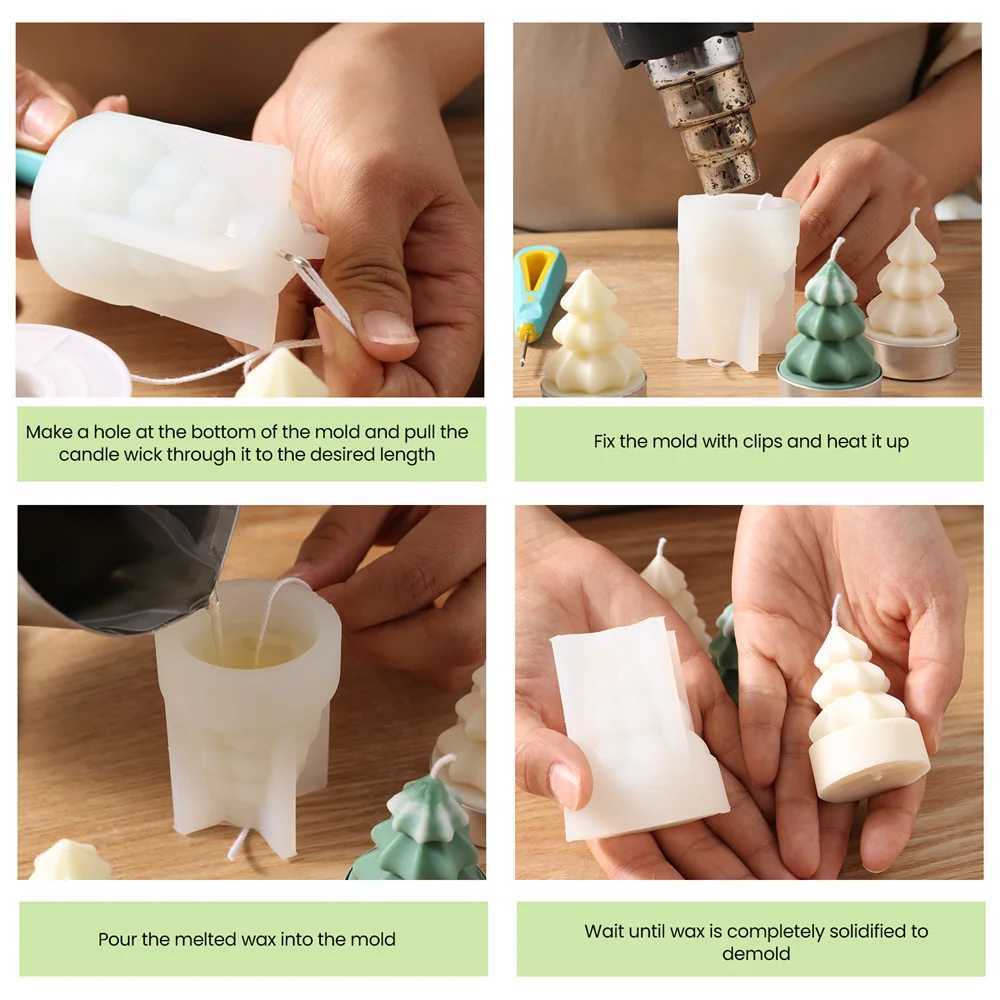 Make a hole at the bottom of the mold and pull the candle wick through it to the desired length

Fix the mold with clips and heat it up

Pour the melted wax into the mold

Wait until wax is completely solidified to demold