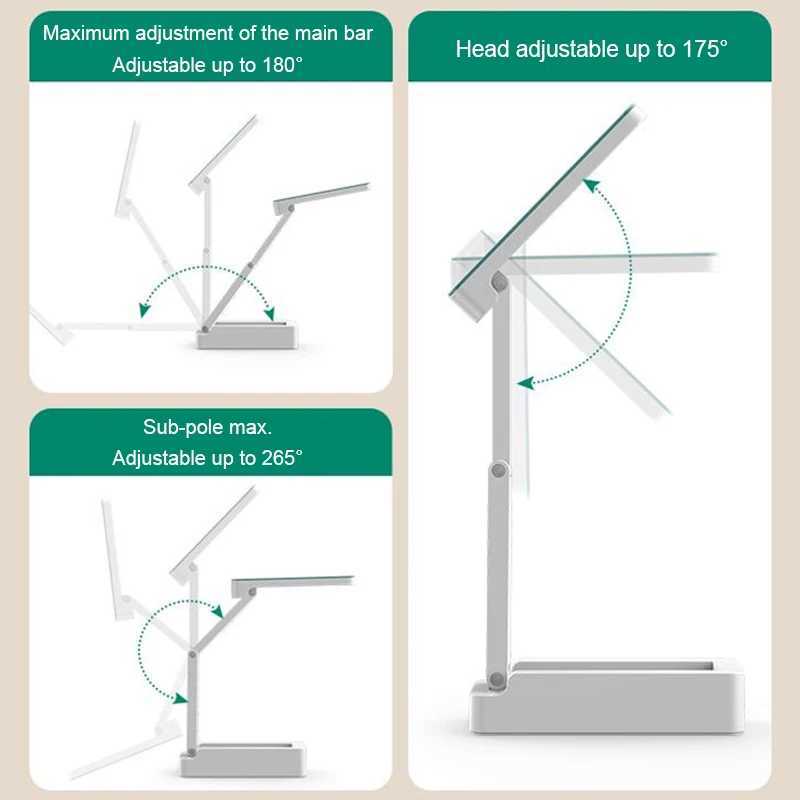 Maximum adjustment of the main bar
Adjustable up to 180°

Sub-pole max.
Adjustable up to 265°

Head adjustable up to 175°