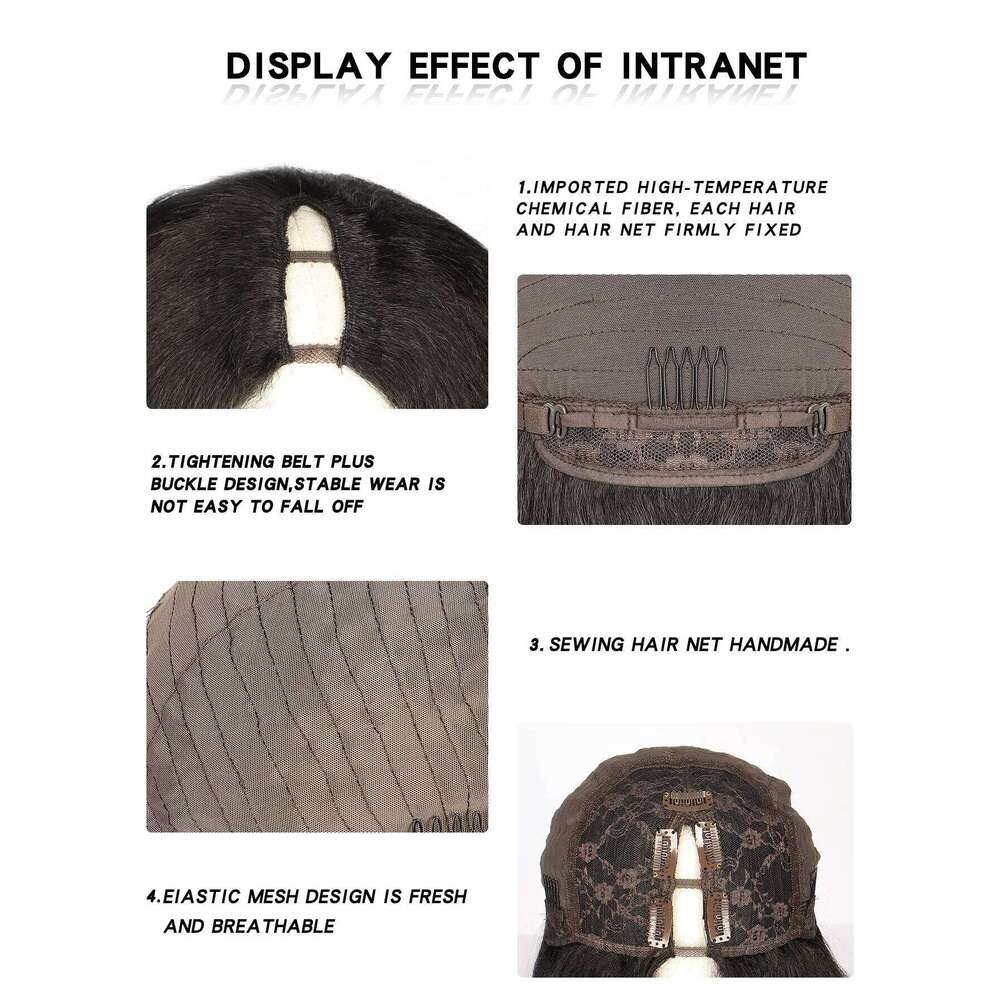 DISPLAY EFFECT OF INTRANET

1.IMPORTED HIGH-TEMPERATURE CHEMICAL FIBER, EACH HAIR AND HAIR NET FIRMLY FIXED

2.TIGHTENING BELT PLUS BUCKLE DESIGN,STABLE WEAR IS NOT EASY TO FALL OFF

3. SEWING HAIR NET HANDMADE .

4.EIASTIC MESH DESIGN IS FRESH AND BREATHABLE