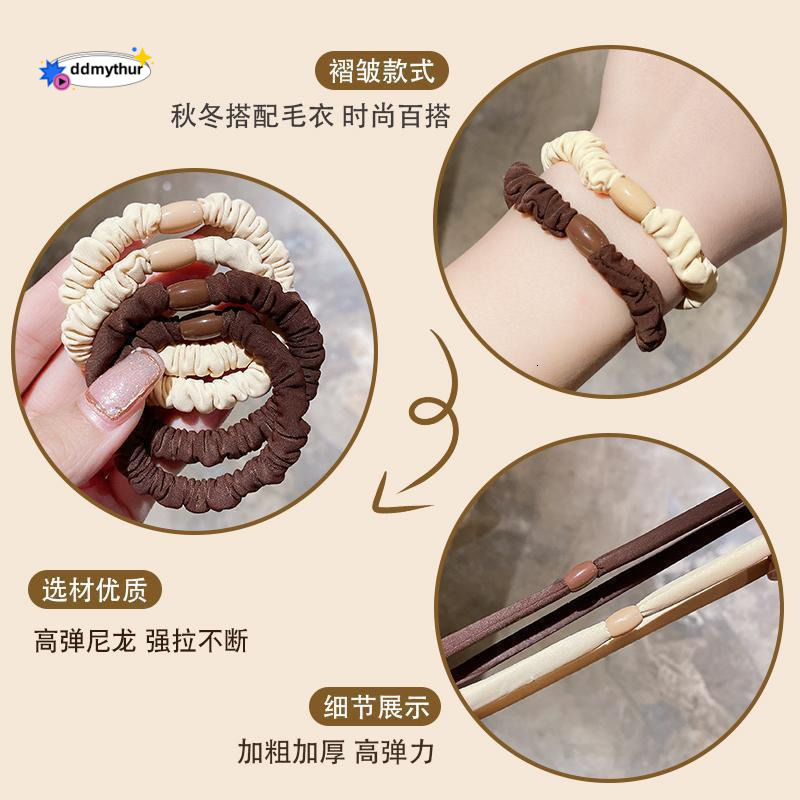 ddmythur

褶皱款式

秋冬搭配毛衣 时尚百搭

选材优质

高弹尼龙 强拉不断

细节展示

加粗加厚 高弹力