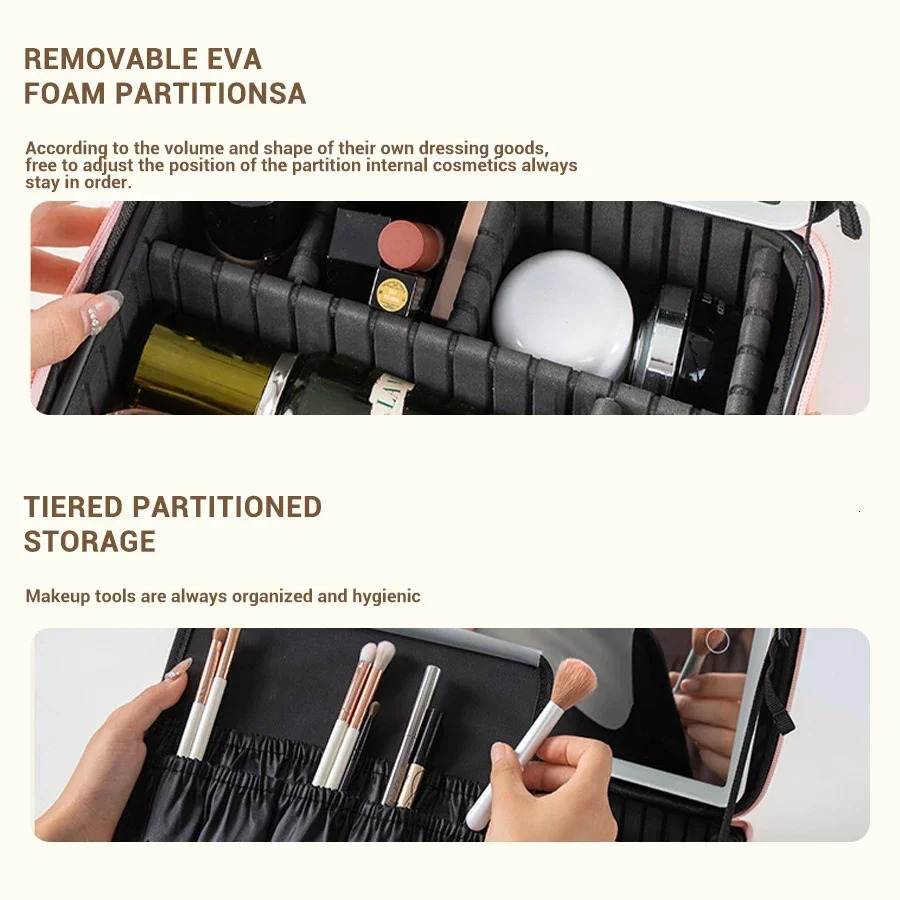 REMOVABLE EVA FOAM PARTITIONSA

According to the volume and shape of their own dressing goods, free to adjust the position of the partition internal cosmetics always stay in order.

TIERED PARTITIONED STORAGE

Makeup tools are always organized and hygienic